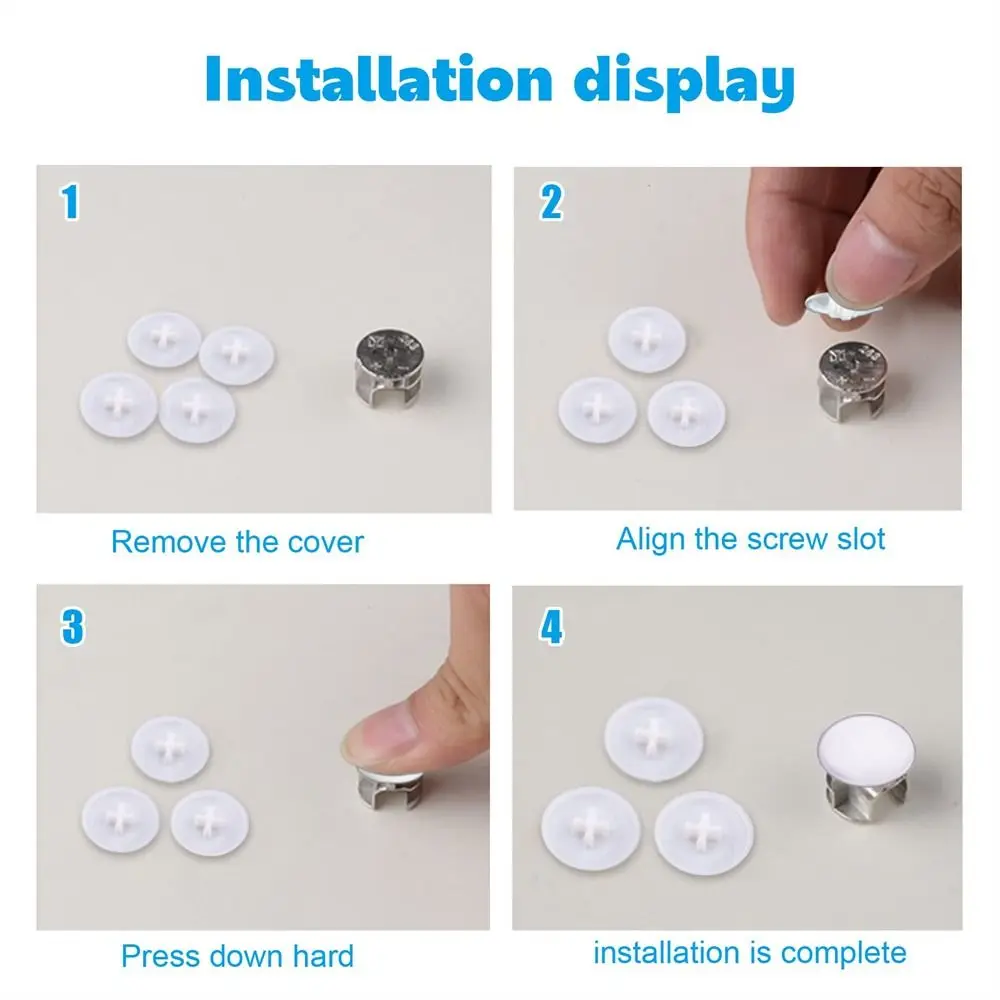 Installation display

1

Remove the cover

2

Align the screw slot

3

Press down hard

4

installation is complete