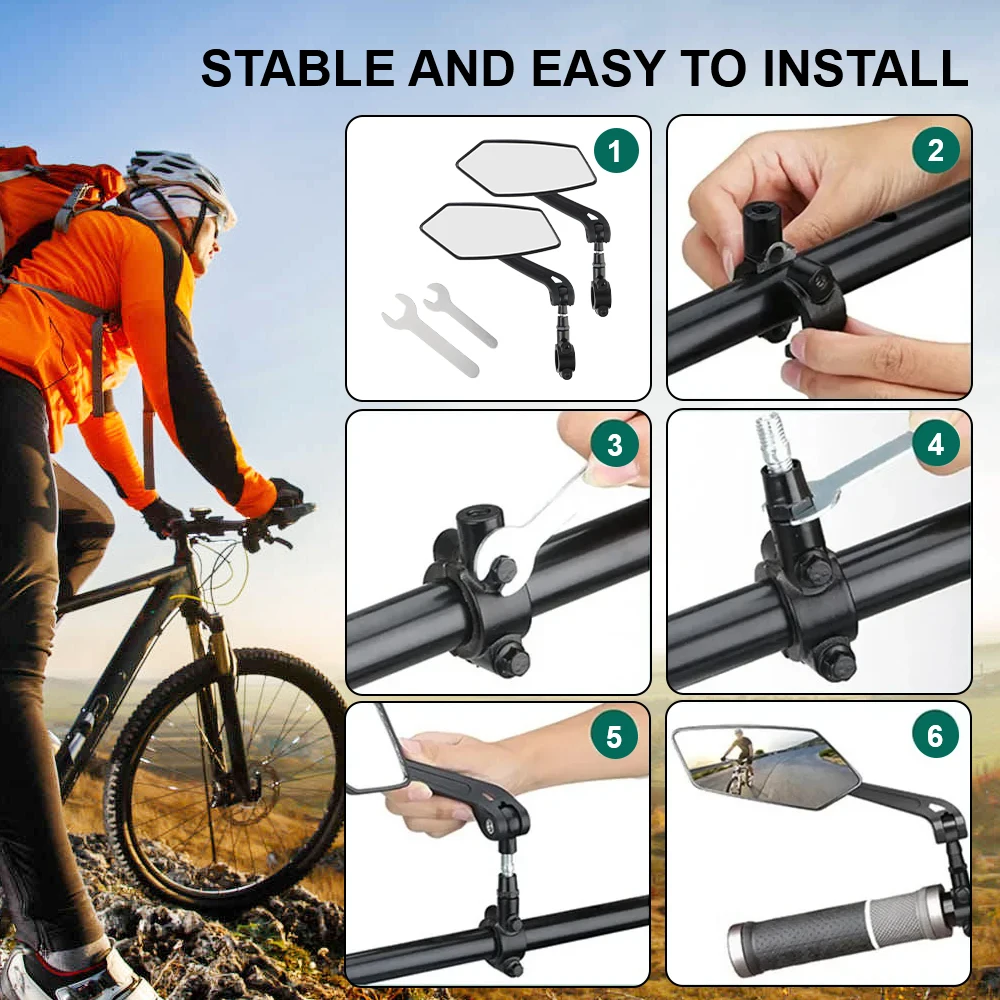 STABLE AND EASY TO INSTALL

1

2

3

4

5

6