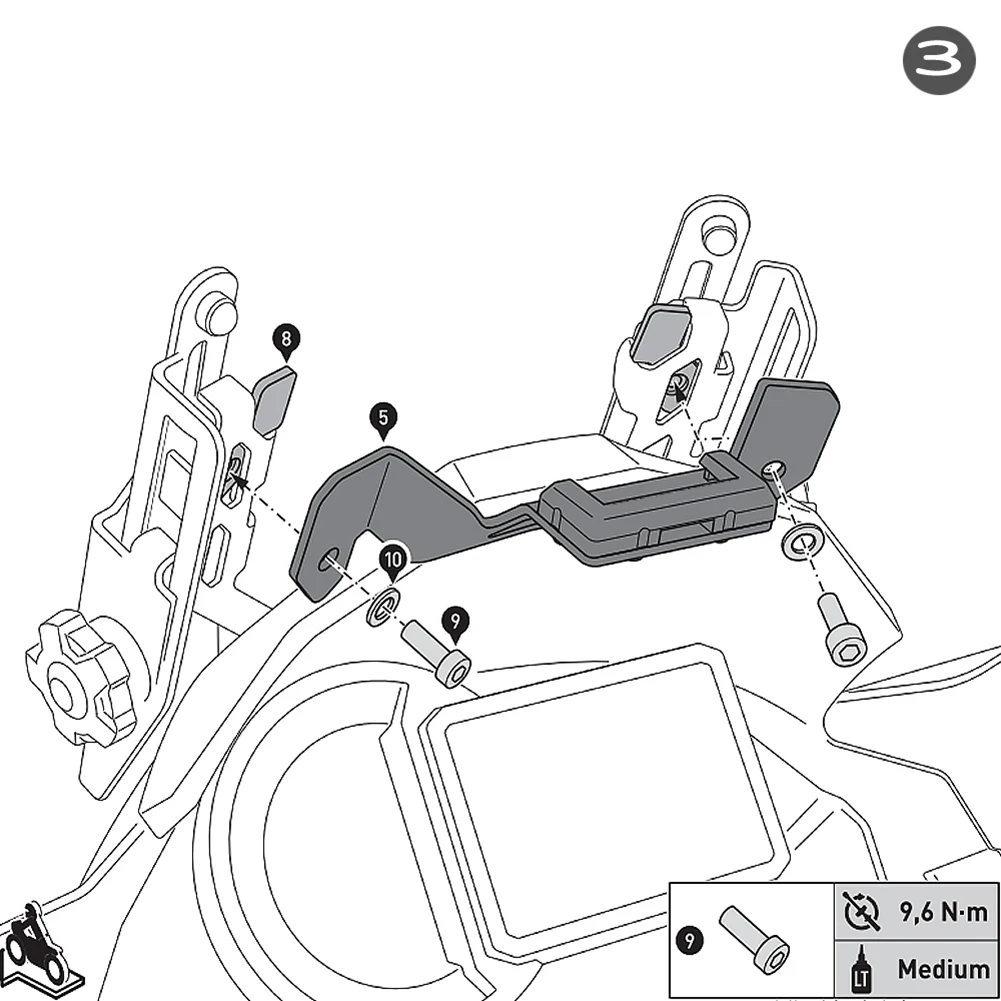 3

8

5

10

9

9

9,6 N·m

LT

Medium