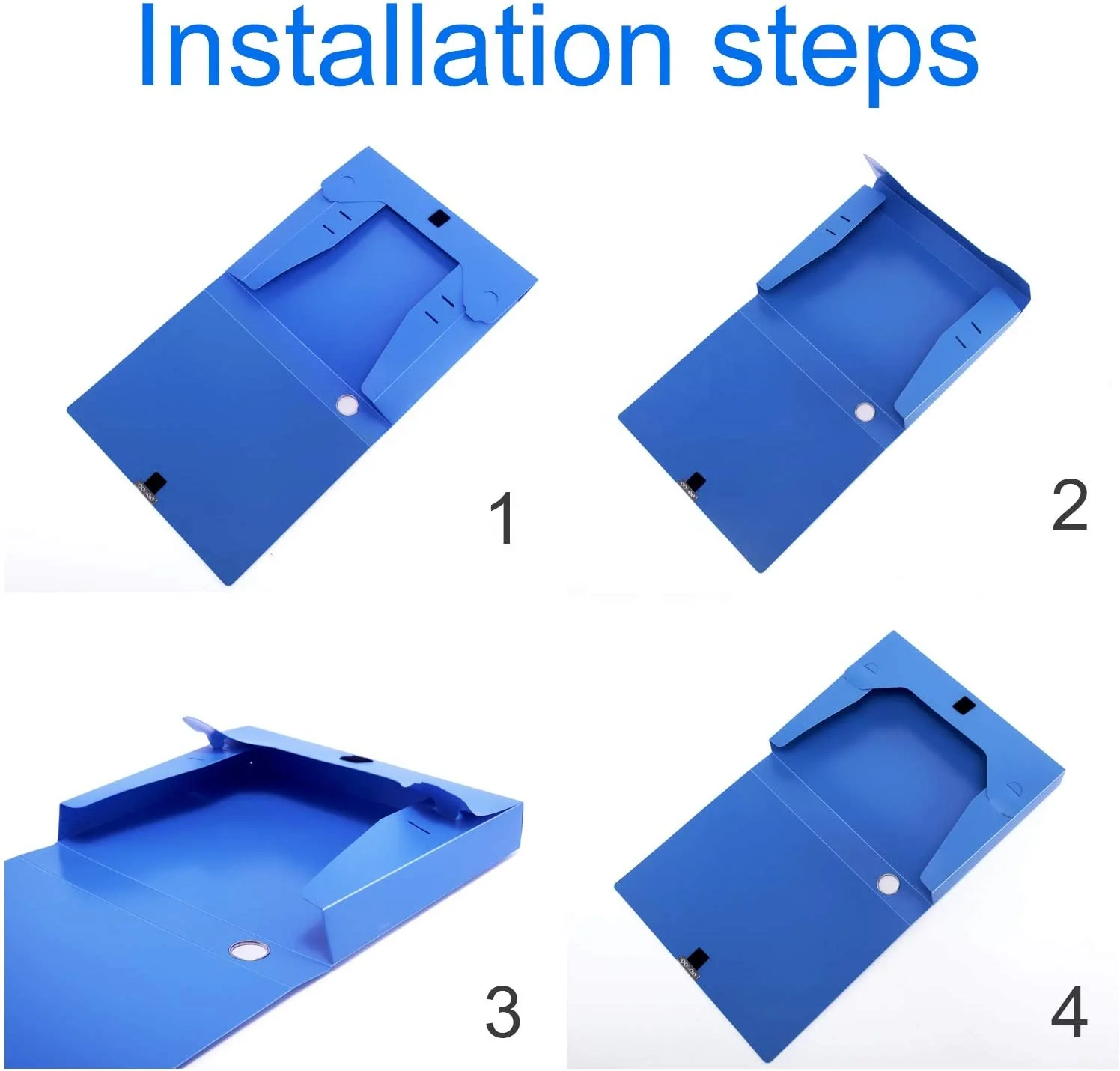 Installation steps

1

2

3

4