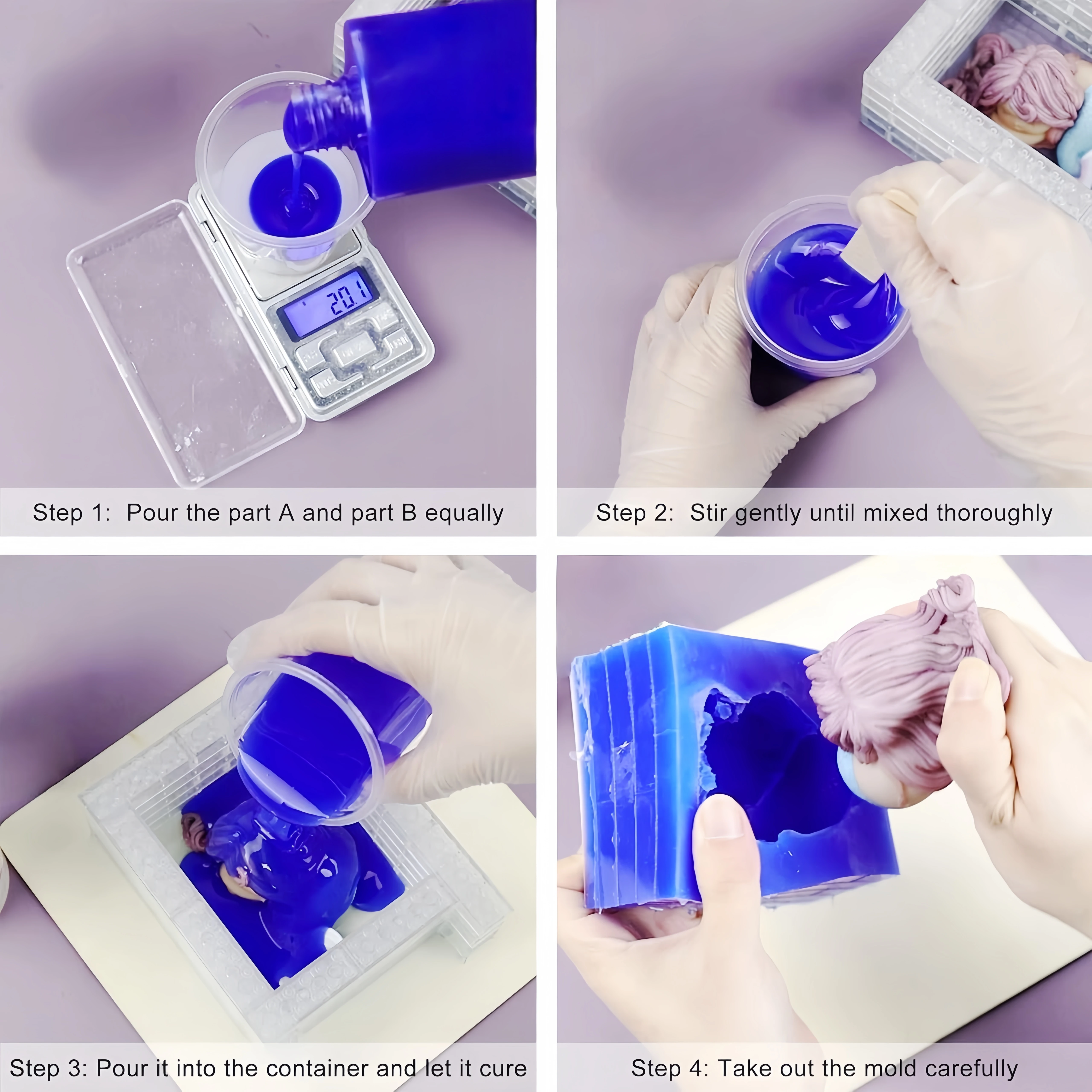 20.1

Step 1: Pour the part A and part B equally

Step 2: Stir gently until mixed thoroughly

Step 3: Pour it into the container and let it cure

Step 4: Take out the mold carefully