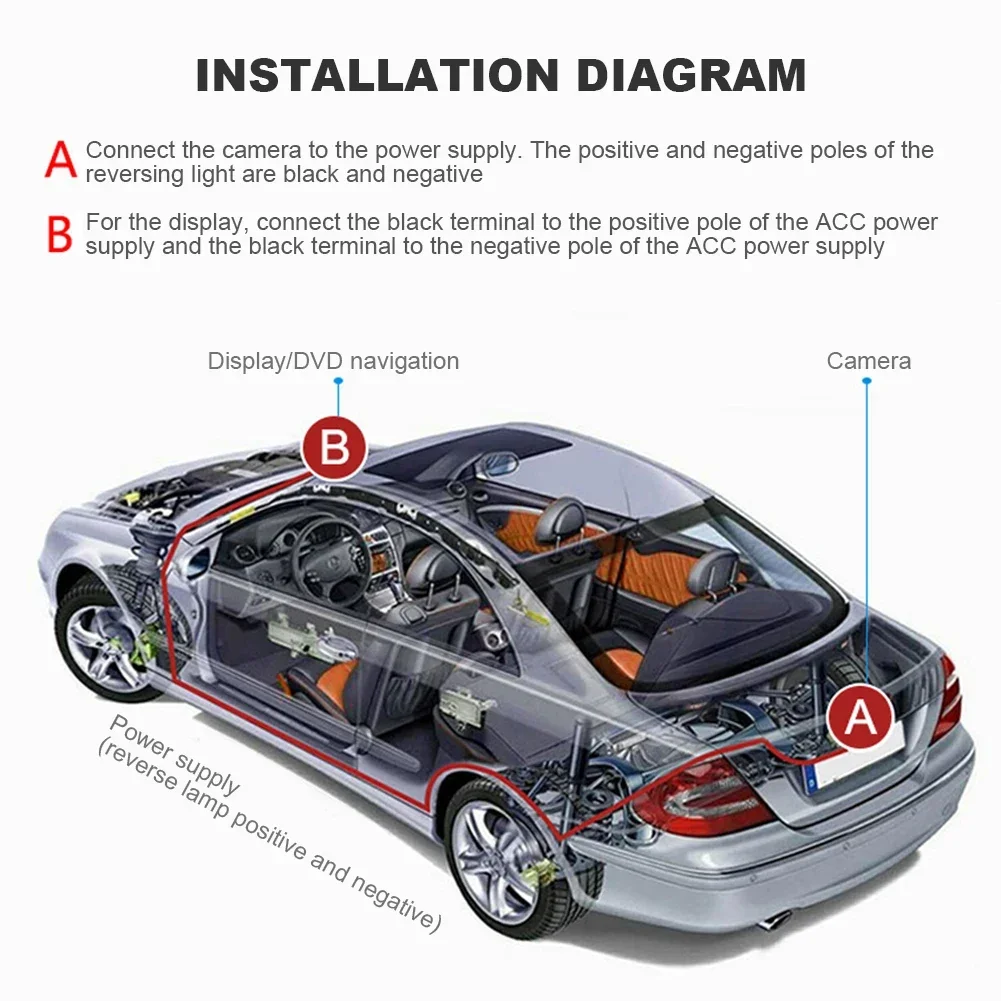 INSTALLATION DIAGRAM

A Connect the camera to the power supply. The positive and negative poles of the reversing light are black and negative

B For the display, connect the black terminal to the positive pole of the ACC power supply and the black terminal to the negative pole of the ACC power supply

Display/DVD navigation

Camera

B

A

Power supply
(reverse lamp positive and negative)