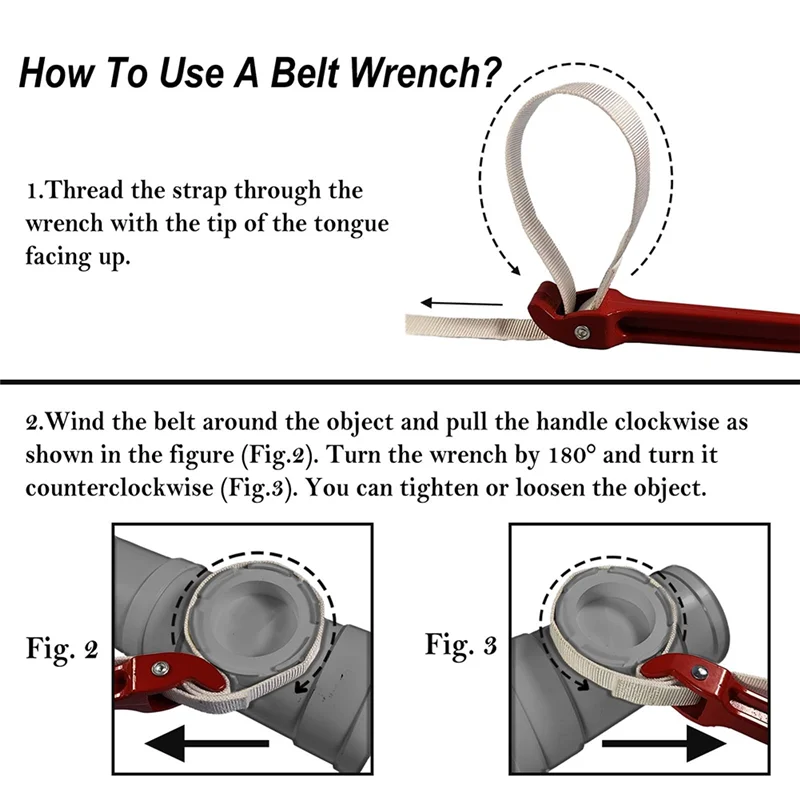 How To Use A Belt Wrench?

1.Thread the strap through the wrench with the tip of the tongue facing up.

2.Wind the belt around the object and pull the handle clockwise as shown in the figure (Fig.2). Turn the wrench by 180° and turn it counterclockwise (Fig.3). You can tighten or loosen the object.

Fig. 2

Fig. 3