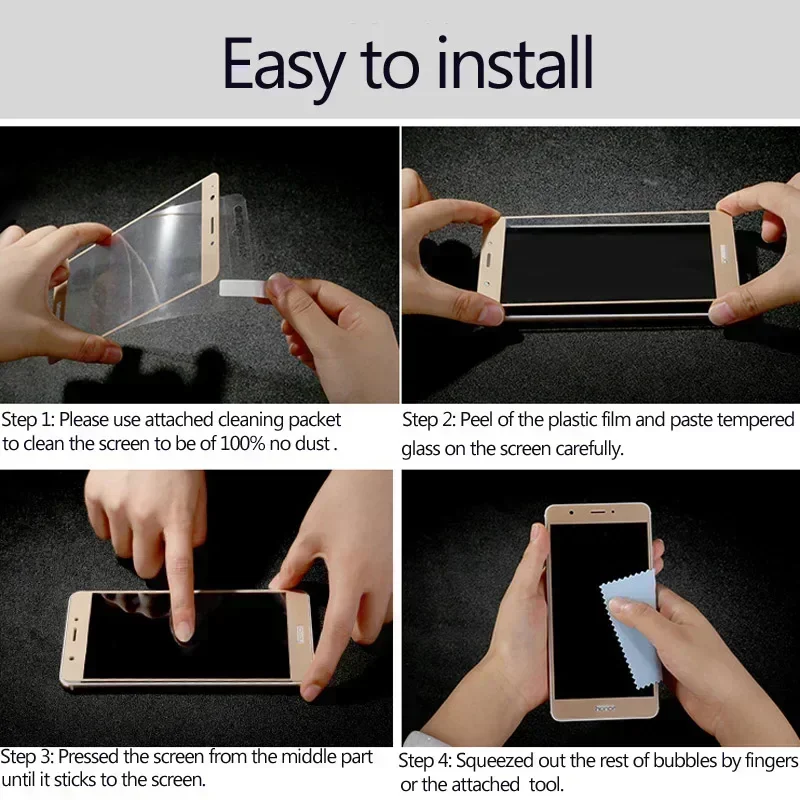 Easy to install

Step 1: Please use attached cleaning packet to clean the screen to be of 100% no dust .

Step 2: Peel of the plastic film and paste tempered glass on the screen carefully.

Step 3: Pressed the screen from the middle part until it sticks to the screen.

honor

Step 4: Squeezed out the rest of bubbles by fingers or the attached tool.