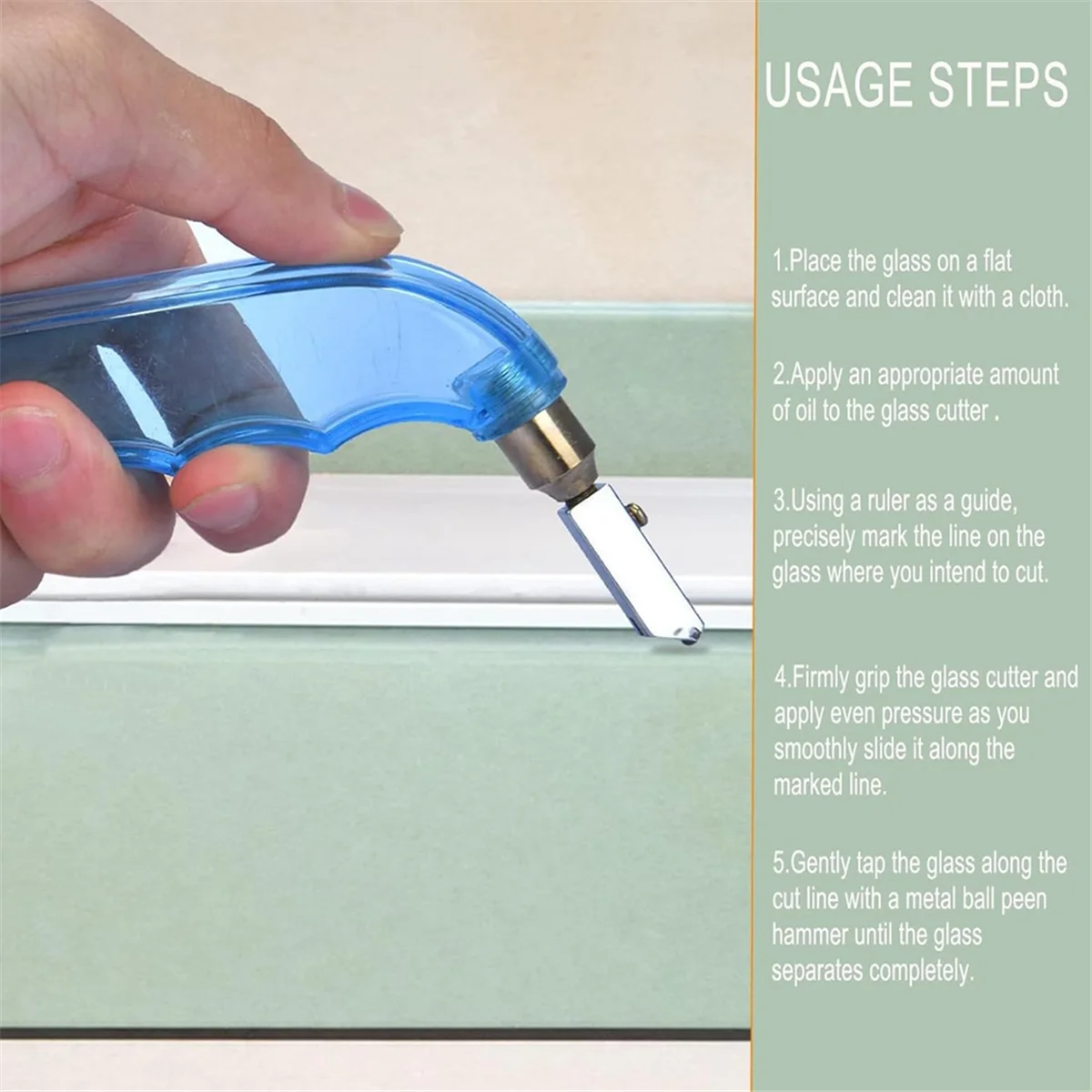 USAGE STEPS

1.Place the glass on a flat surface and clean it with a cloth.

2.Apply an appropriate amount of oil to the glass cutter .

3.Using a ruler as a guide, precisely mark the line on the glass where you intend to cut.

4.Firmly grip the glass cutter and apply even pressure as you smoothly slide it along the marked line.

5.Gently tap the glass along the cut line with a metal ball peen hammer until the glass separates completely.