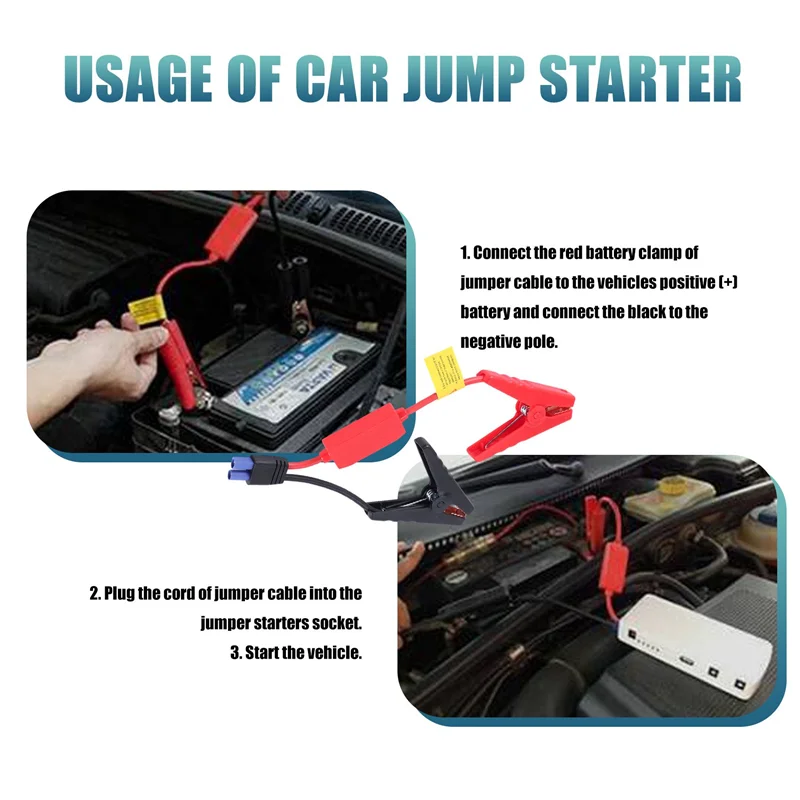 USAGE OF CAR JUMP STARTER

1. Connect the red battery clamp of jumper cable to the vehicles positive (+) battery and connect the black to the negative pole.

2. Plug the cord of jumper cable into the jumper starters socket.
3. Start the vehicle.