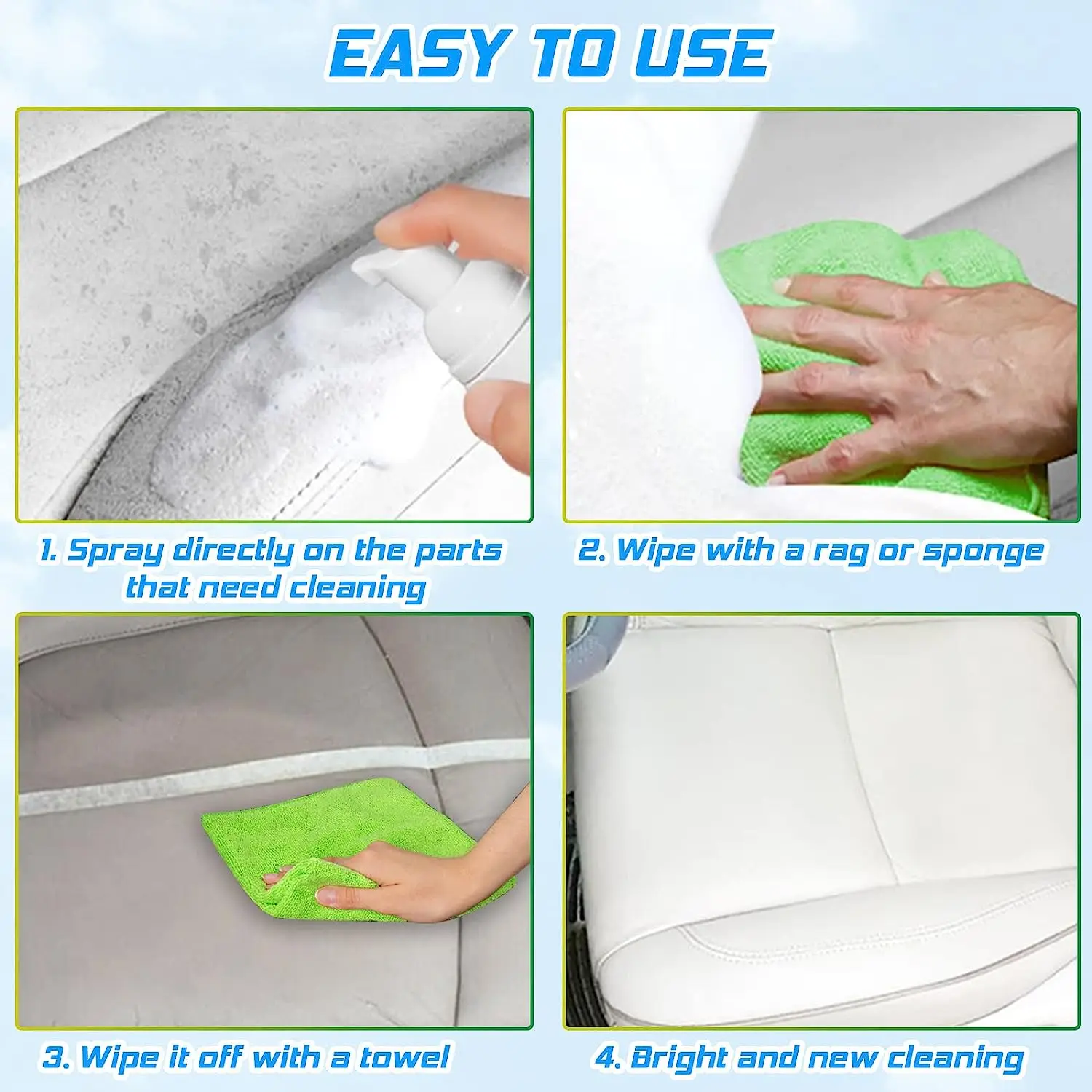 EASY TO USE

1. Spray directly on the parts that need cleaning

2. Wipe with a rag or sponge

3. Wipe it off with a towel

4. Bright and new cleaning