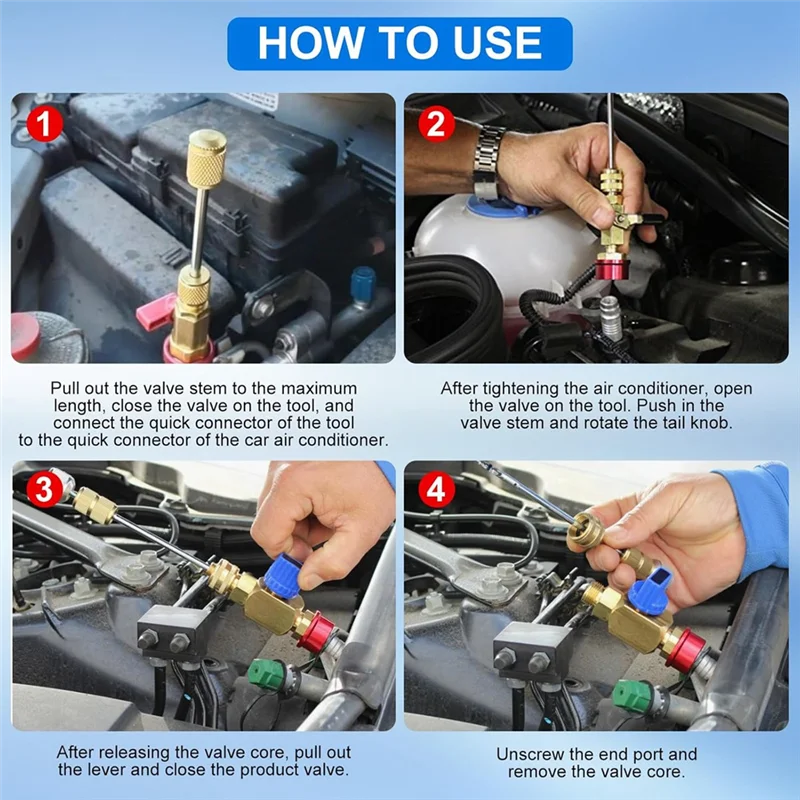 HOW TO USE

1

Pull out the valve stem to the maximum length, close the valve on the tool, and connect the quick connector of the tool to the quick connector of the car air conditioner.

2

After tightening the air conditioner, open the valve on the tool. Push in the valve stem and rotate the tail knob.

3

After releasing the valve core, pull out the lever and close the product valve.

4

Unscrew the end port and remove the valve core.