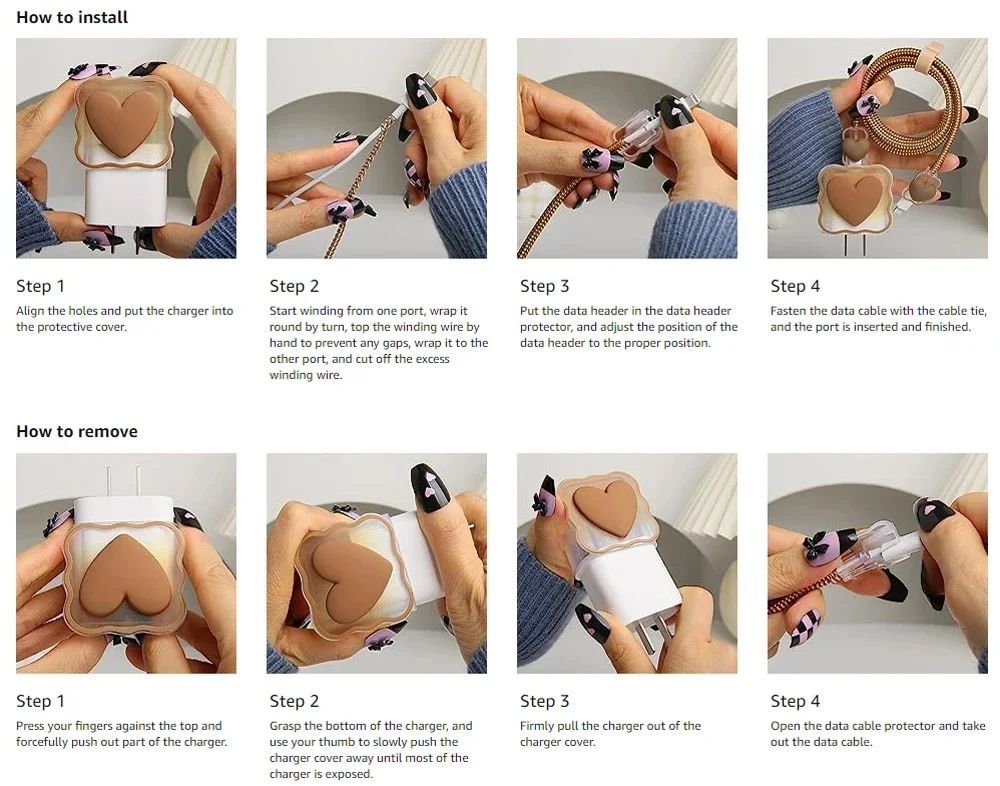 How to install

Step 1
Align the holes and put the charger into the protective cover.

Step 2
Start winding from one port, wrap it round by turn, top the winding wire by hand to prevent any gaps, wrap it to the other port, and cut off the excess winding wire.

Step 3
Put the data header in the data header protector, and adjust the position of the data header to the proper position.

Step 4
Fasten the data cable with the cable tie, and the port is inserted and finished.

How to remove

Step 1
Press your fingers against the top and forcefully push out part of the charger.

Step 2
Grasp the bottom of the charger, and use your thumb to slowly push the charger cover away until most of the charger is exposed.

Step 3
Firmly pull the charger out of the charger cover.

Step 4
Open the data cable protector and take out the data cable.