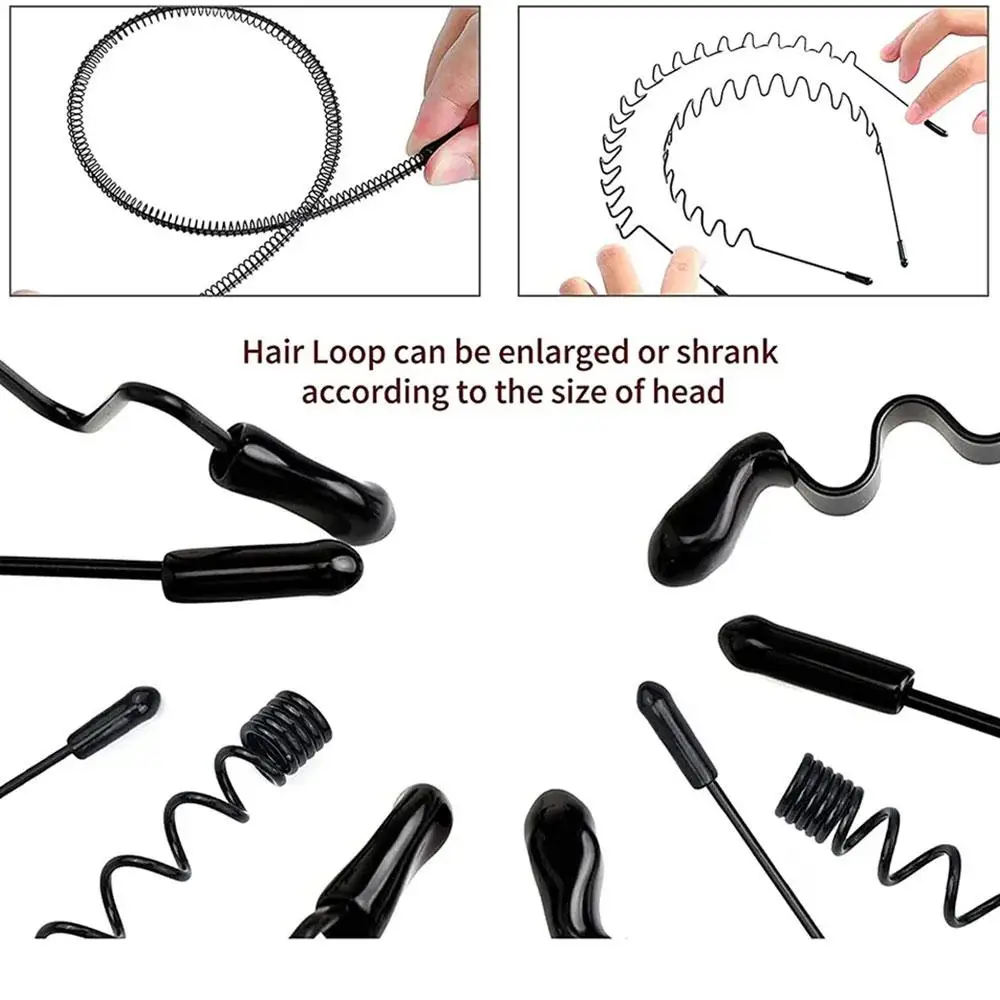 Hair Loop can be enlarged or shrank according to the size of head