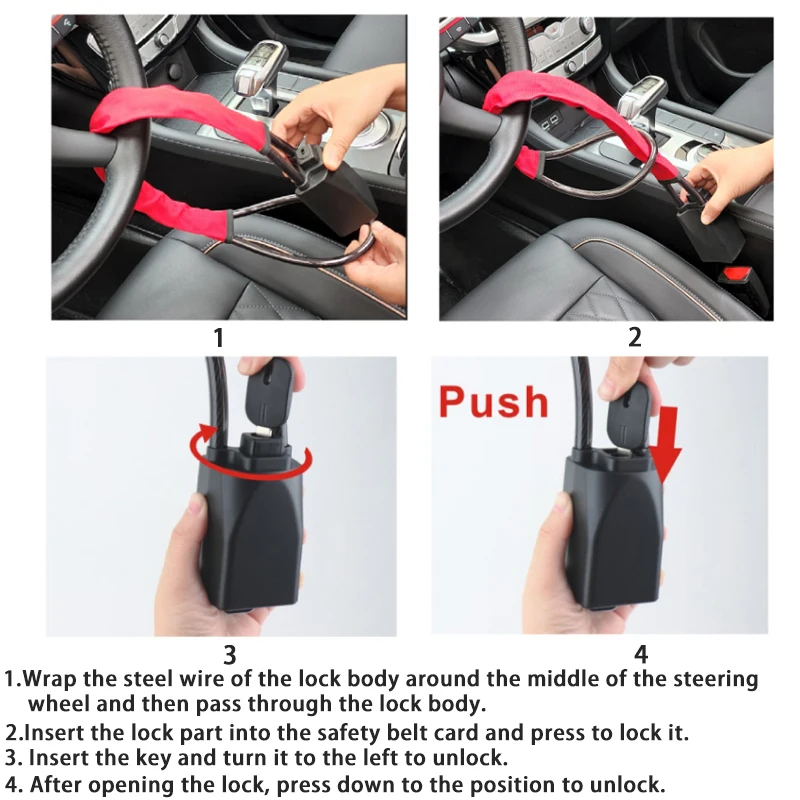 1

2

Push

3

4

1.Wrap the steel wire of the lock body around the middle of the steering wheel and then pass through the lock body.

2.Insert the lock part into the safety belt card and press to lock it.

3. Insert the key and turn it to the left to unlock.

4. After opening the lock, press down to the position to unlock.