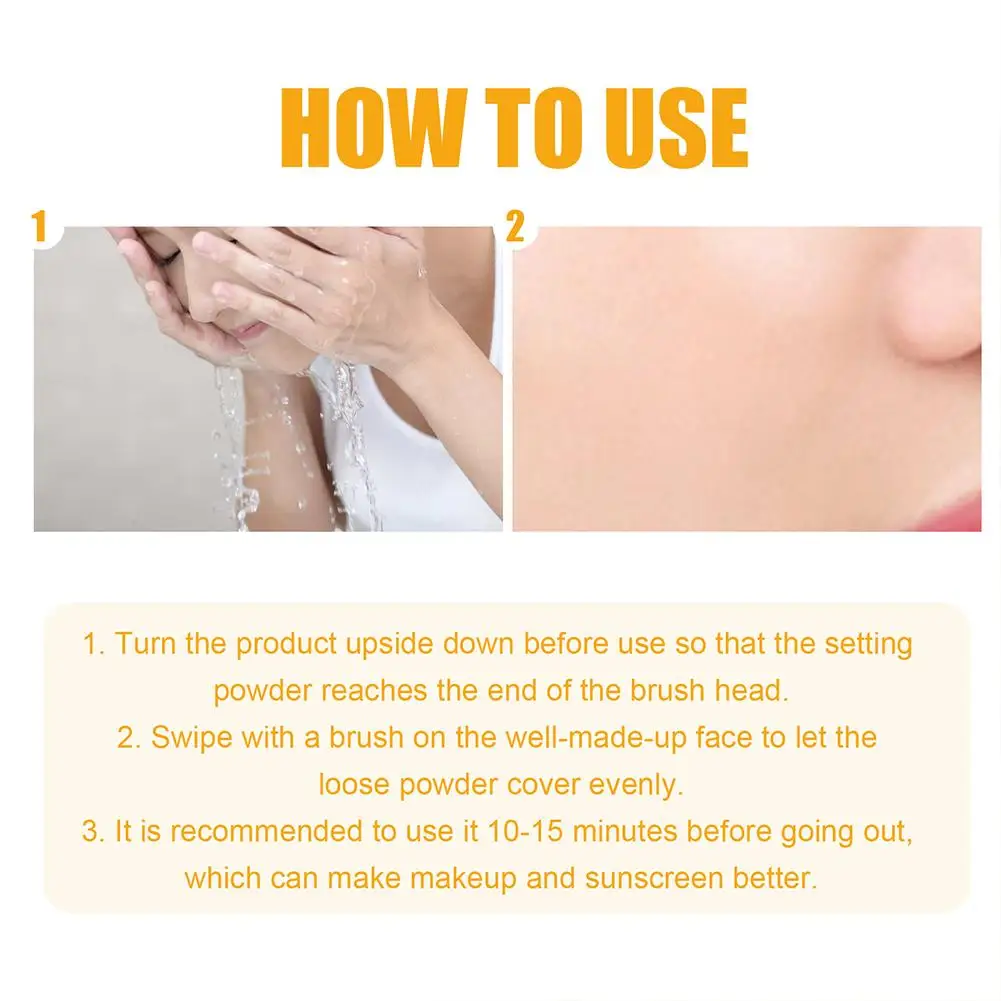 HOW TO USE

1

2

1. Turn the product upside down before use so that the setting powder reaches the end of the brush head.
2. Swipe with a brush on the well-made-up face to let the loose powder cover evenly.
3. It is recommended to use it 10-15 minutes before going out, which can make makeup and sunscreen better.