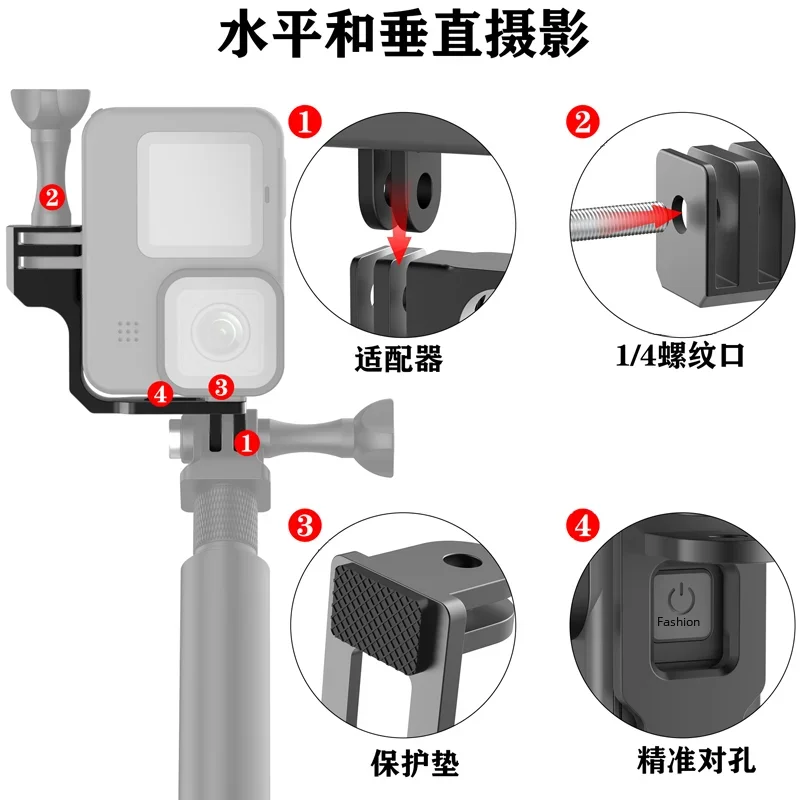 水平和垂直摄影

2

4 3

1

1

适配器

2

1/4螺纹口

3

保护垫

4

Fashion

精准对孔