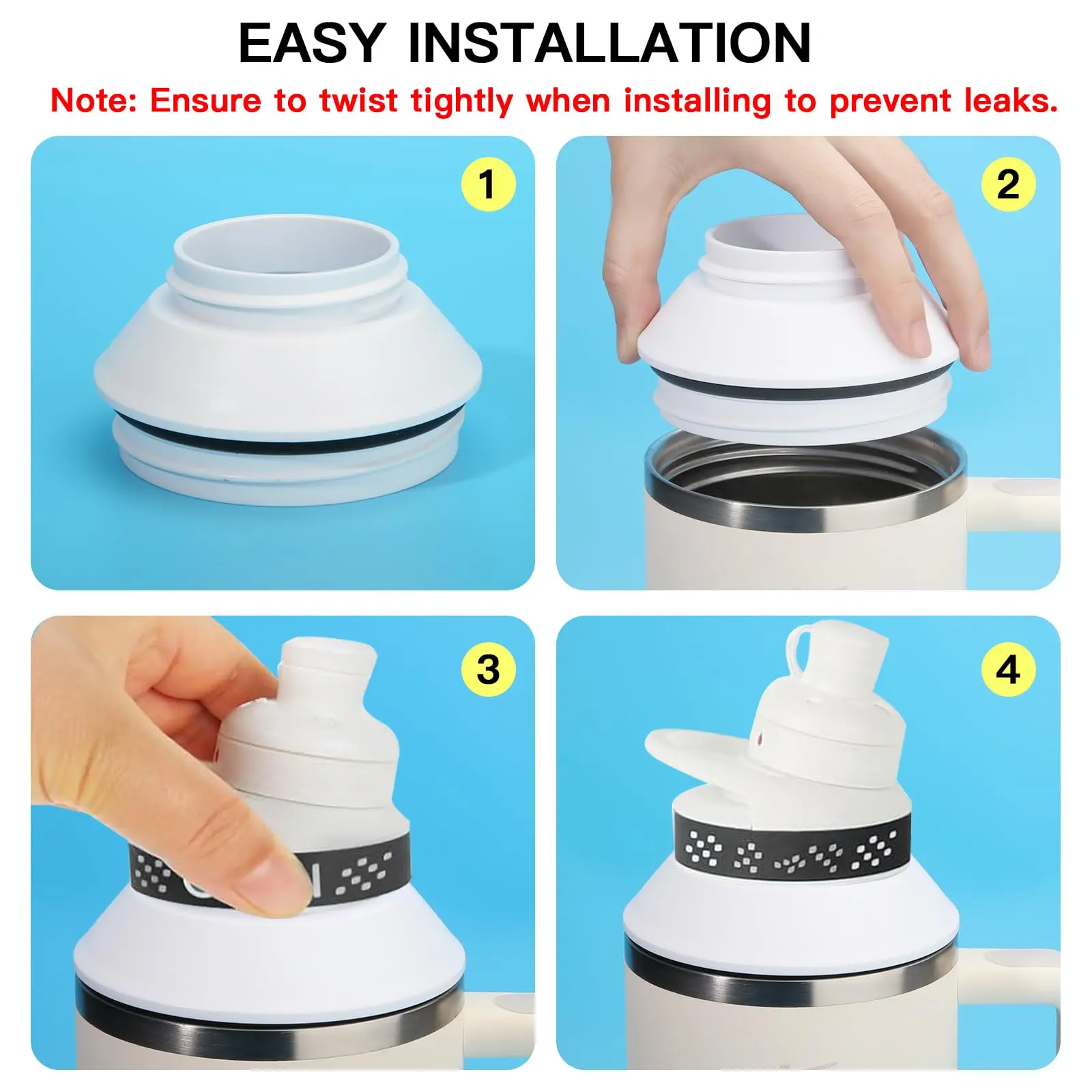 EASY INSTALLATION

Note: Ensure to twist tightly when installing to prevent leaks.

1

2

3

4