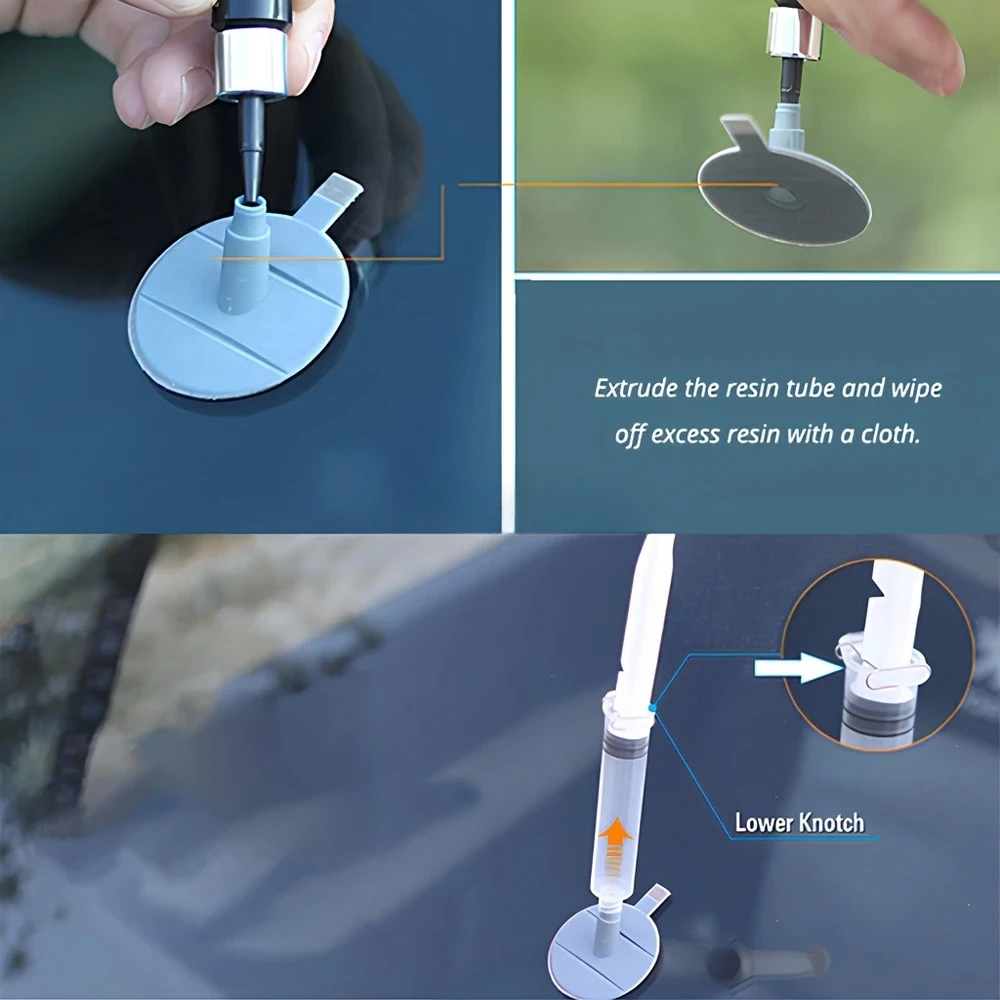 Extrude the resin tube and wipe off excess resin with a cloth.

Lower Knotch