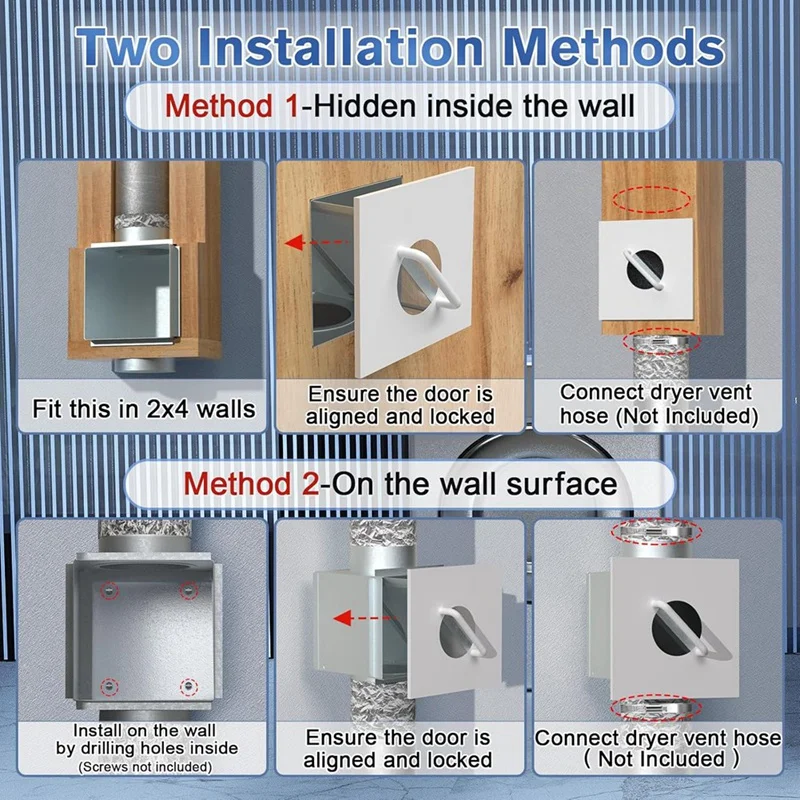 Two Installation Methods

Method 1-Hidden inside the wall

Fit this in 2x4 walls

Ensure the door is aligned and locked

Connect dryer vent hose (Not Included)

Method 2-On the wall surface

Install on the wall by drilling holes inside
(Screws not included)

Ensure the door is aligned and locked

Connect dryer vent hose ( Not Included )