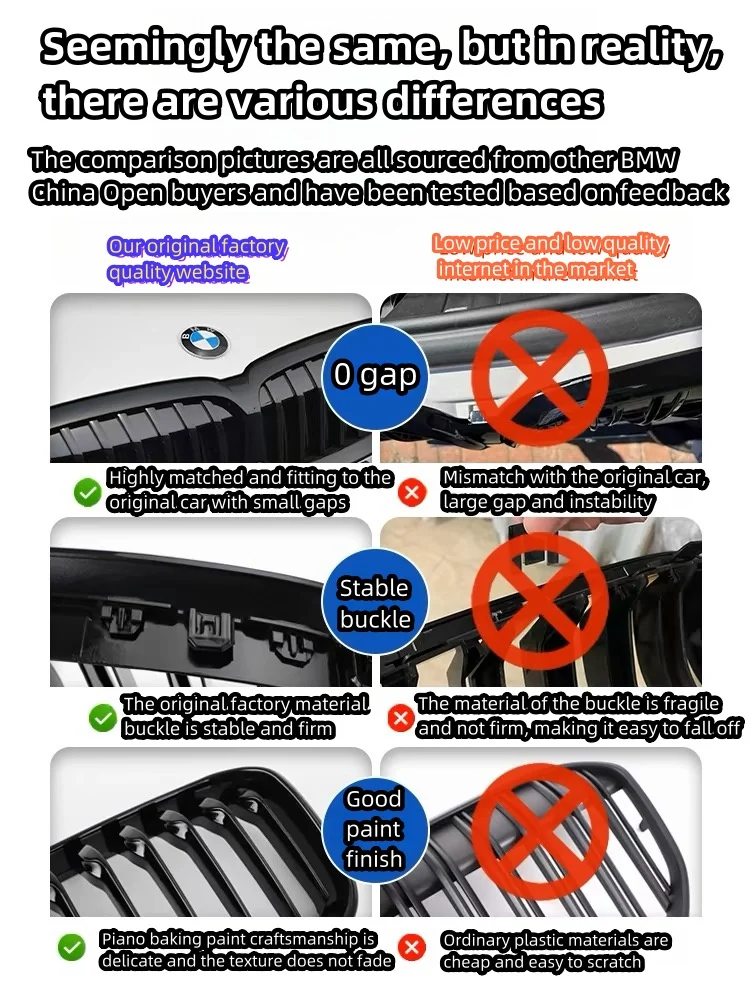 Seemingly the same, but in reality, there are various differences

The comparison pictures are all sourced from other BMW China Open buyers and have been tested based on feedback

Our original factory quality website

Low price and low quality internet in the market

0 gap

Highly matched and fitting to the original car with small gaps

Mismatch with the original car, large gap and instability

Stable buckle

The original factory material buckle is stable and firm

The material of the buckle is fragile and not firm, making it easy to fall off

Good paint finish

Piano baking paint craftsmanship is delicate and the texture does not fade

Ordinary plastic materials are cheap and easy to scratch