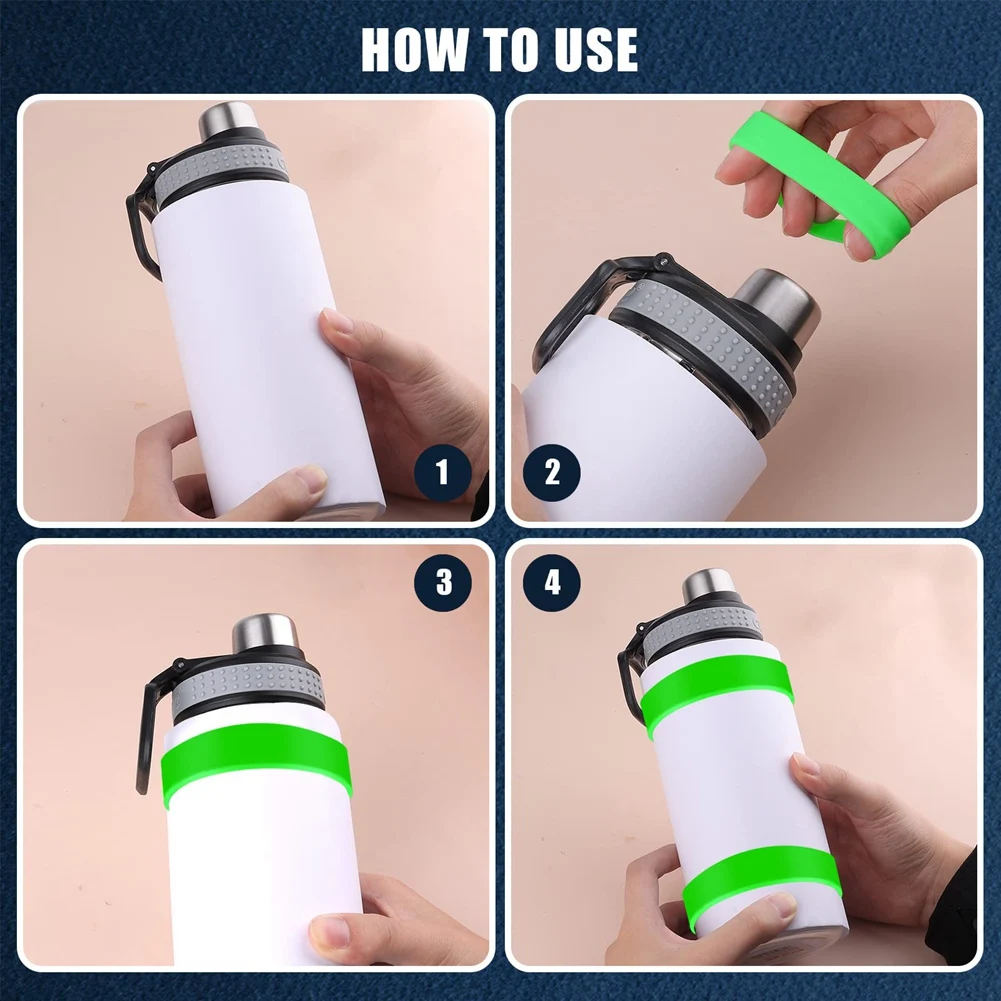 HOW TO USE

1

2

3

4