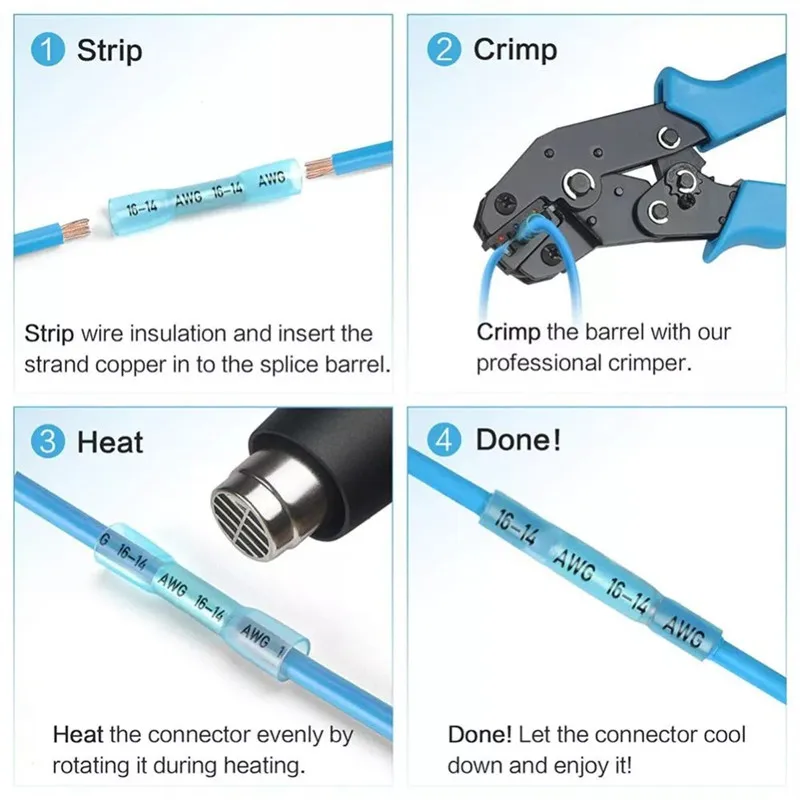 1 Strip

16-14 AWG 16-14 AWG

Strip wire insulation and insert the strand copper in to the splice barrel.

2 Crimp

Crimp the barrel with our professional crimper.

3 Heat

G 16-14 AWG 16-14 AWG 1

Heat the connector evenly by rotating it during heating.

4 Done!

16-14 AWG 16-14 AWG

Done! Let the connector cool down and enjoy it!