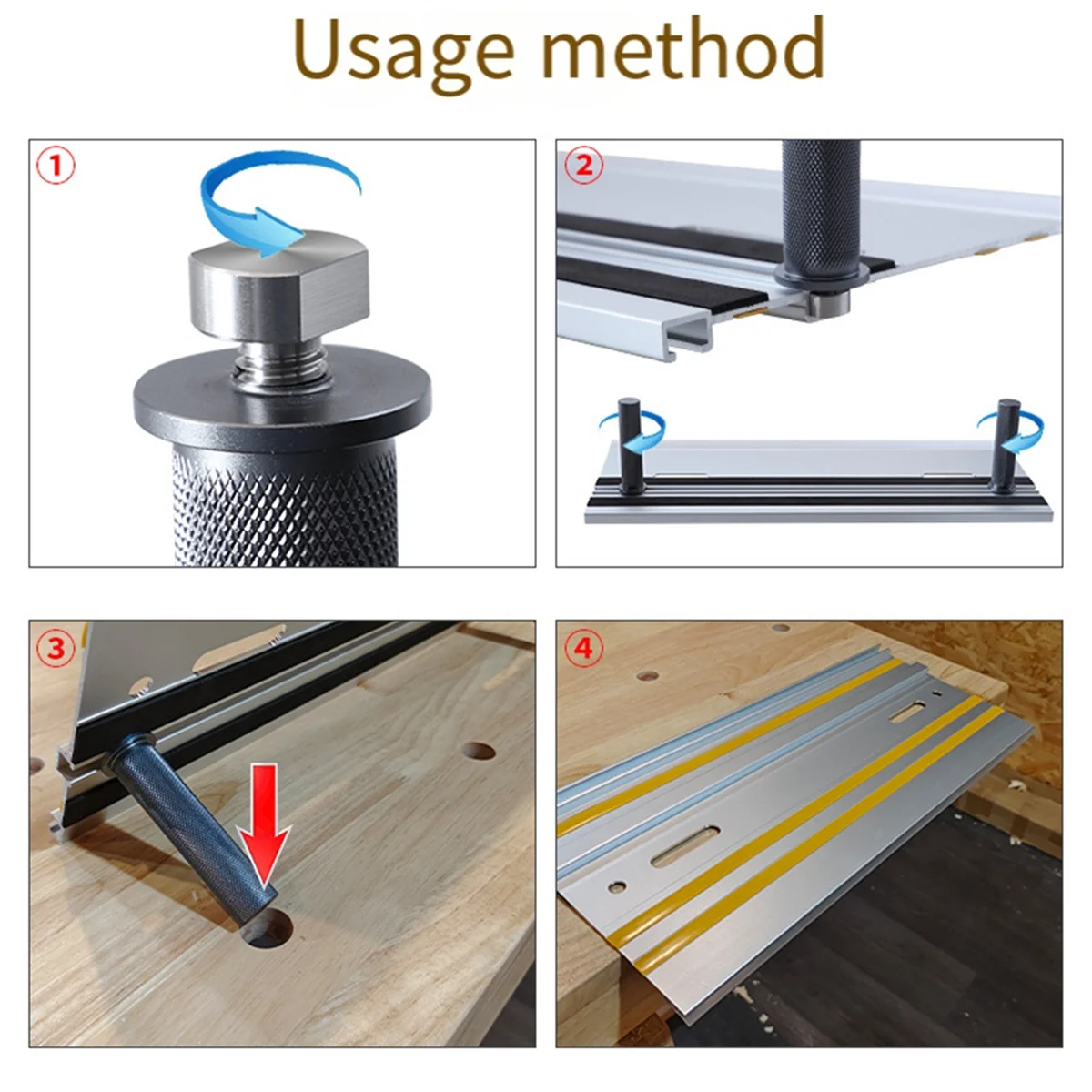 Usage method

①

②

③

④