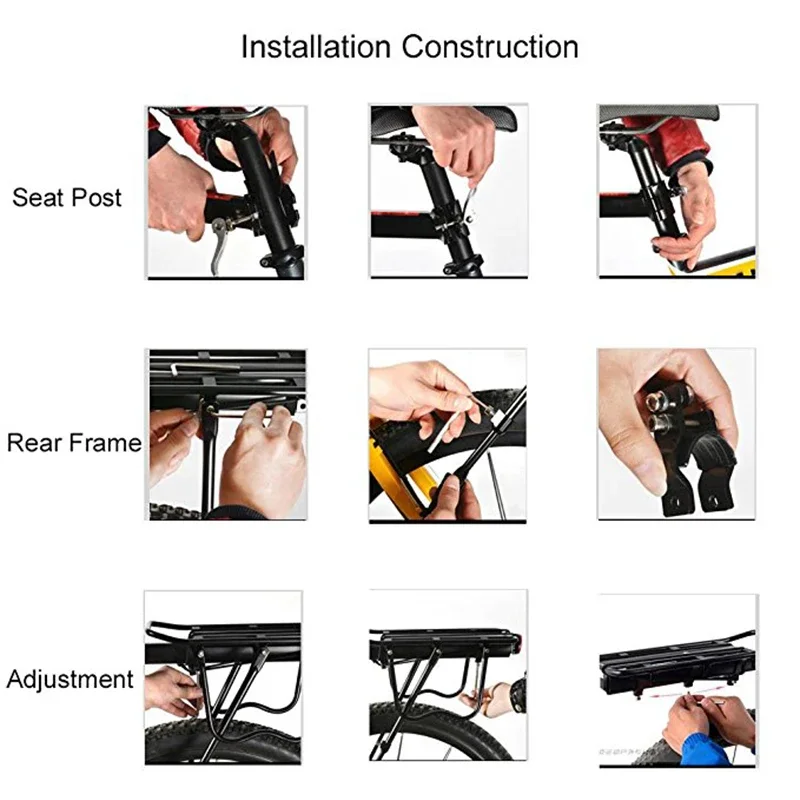 Installation Construction

Seat Post

Rear Frame

Adjustment