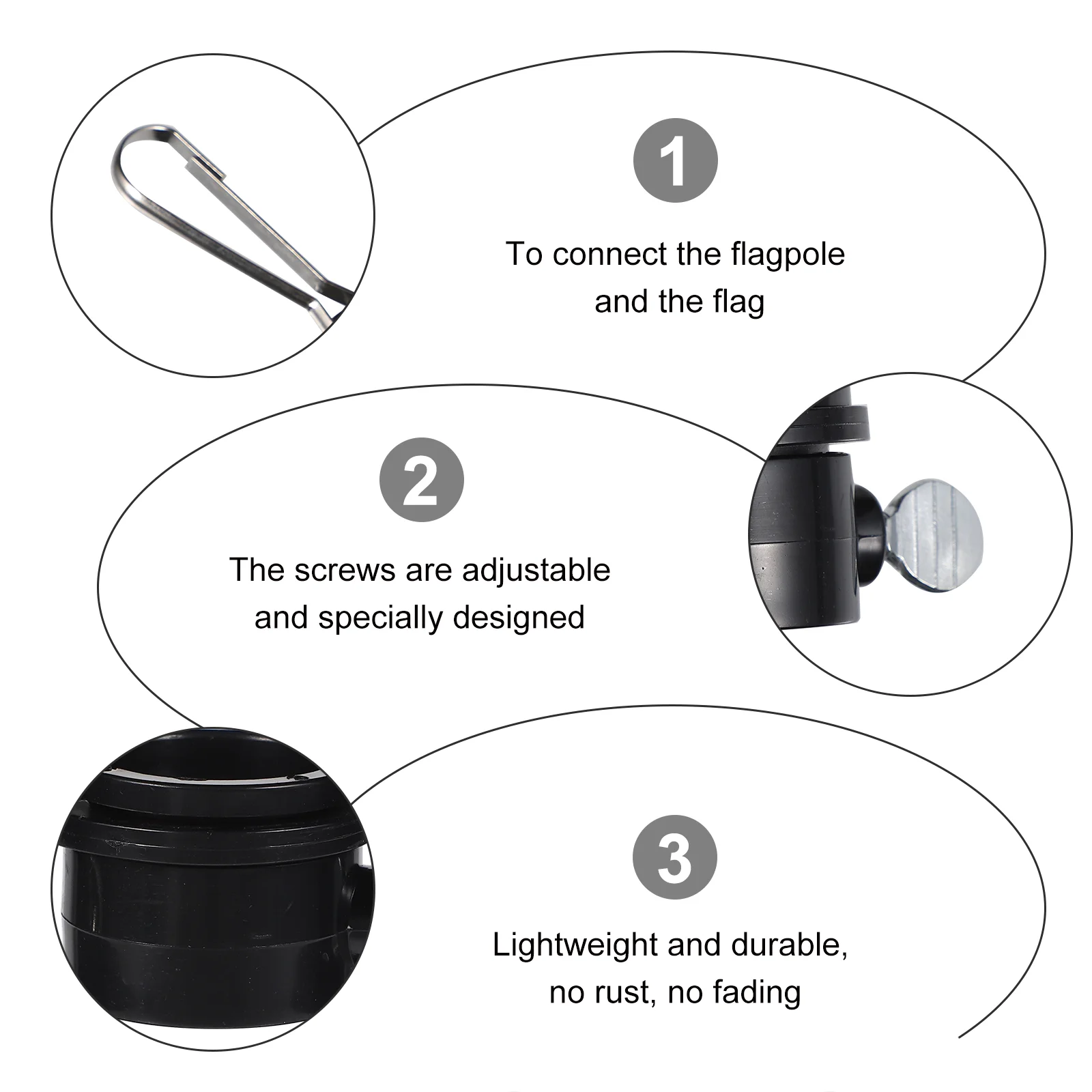 1

To connect the flagpole and the flag

2

The screws are adjustable and specially designed

3

Lightweight and durable, no rust, no fading