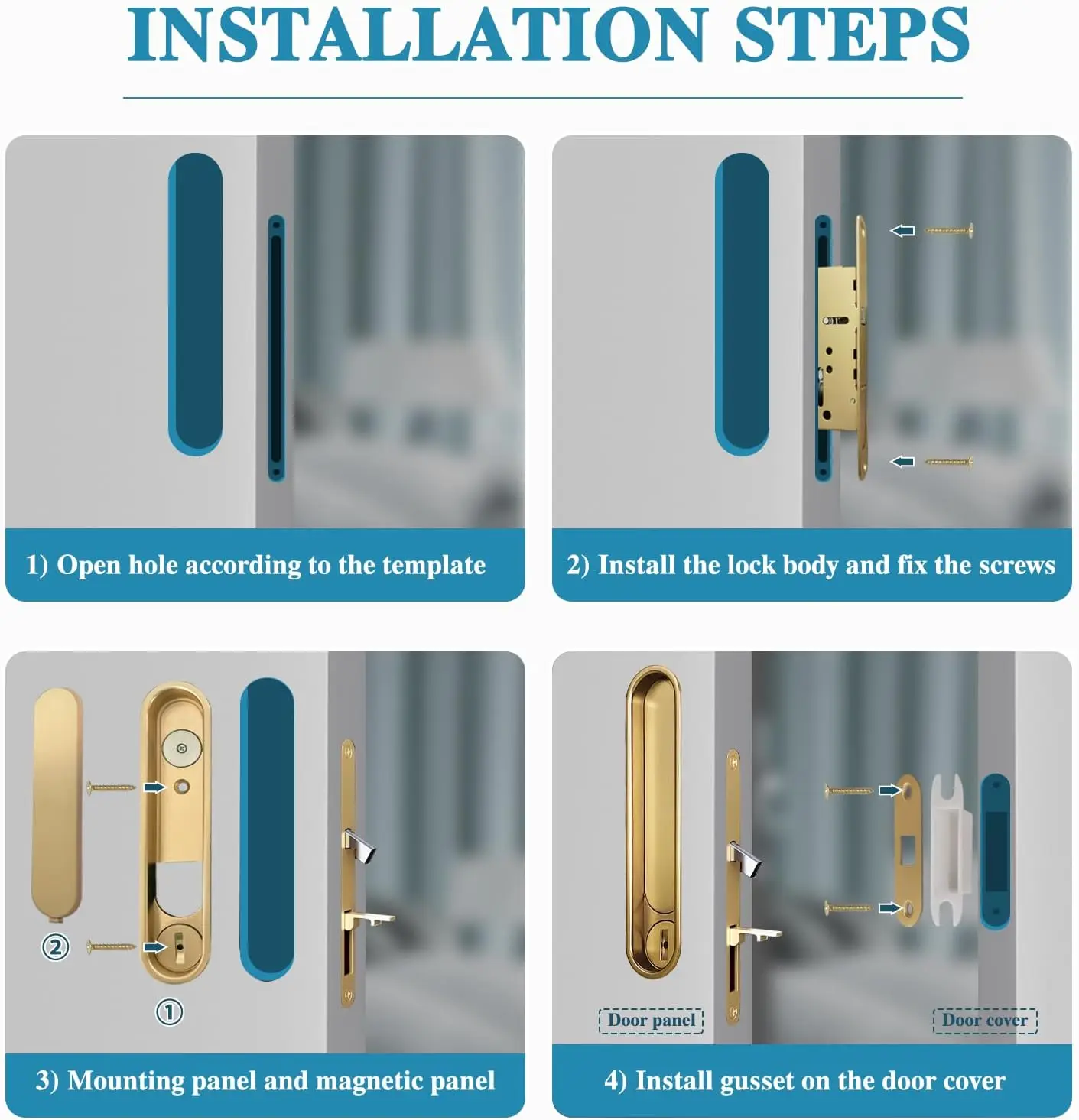 INSTALLATION STEPS

1) Open hole according to the template

2) Install the lock body and fix the screws

②

①

3) Mounting panel and magnetic panel

Door panel

Door cover

4) Install gusset on the door cover