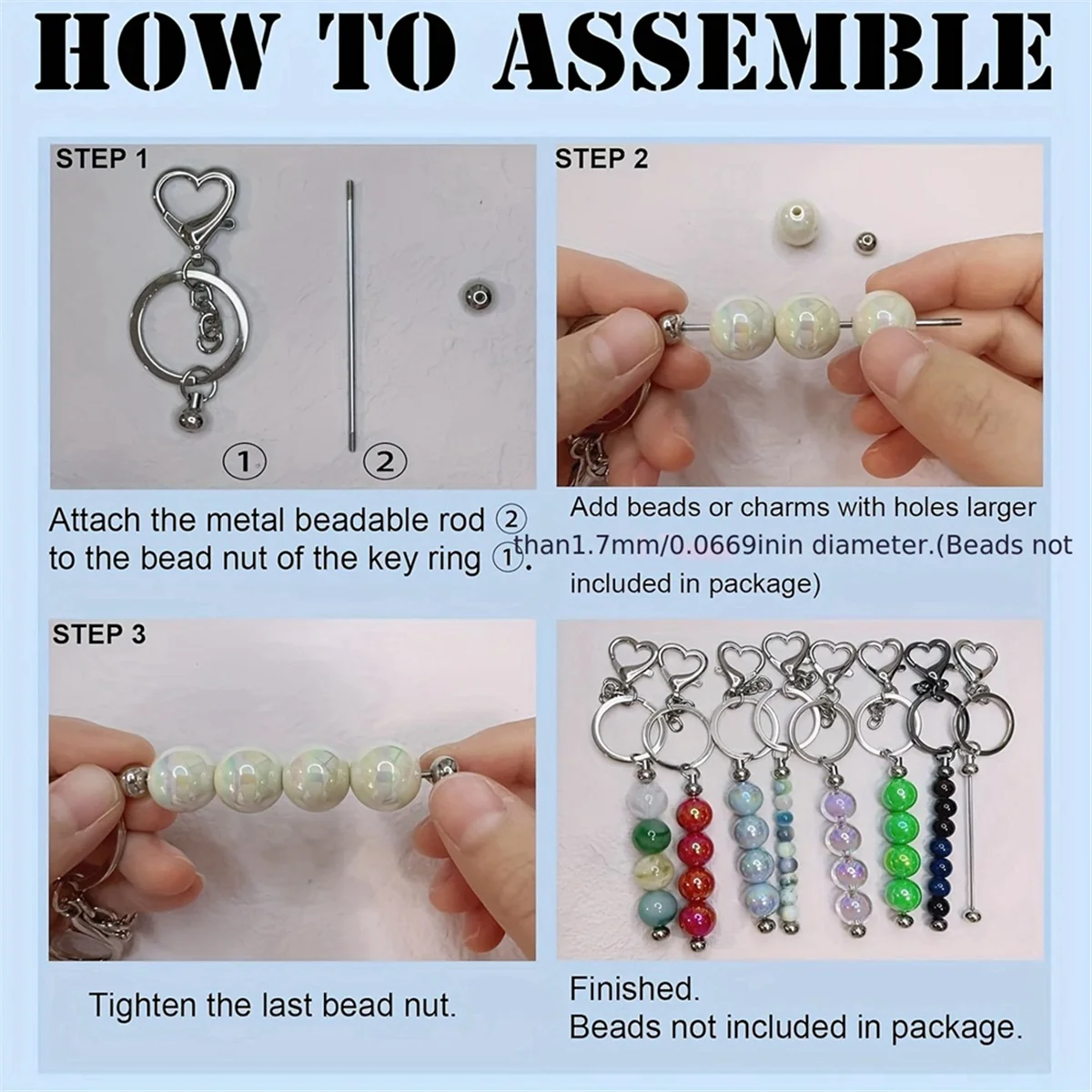 HOW TO ASSEMBLE

STEP 1

①

②

Attach the metal beadable rod ② to the bead nut of the key ring ①.

STEP 2

Add beads or charms with holes larger than1.7mm/0.0669inin diameter.(Beads not included in package)

STEP 3

Tighten the last bead nut.

Finished.
Beads not included in package.