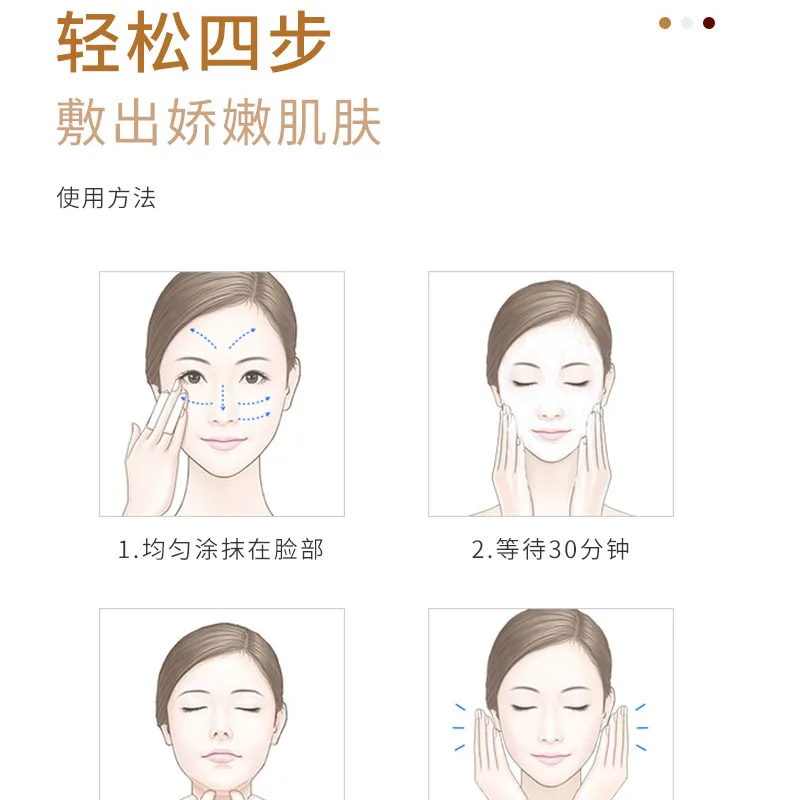 轻松四步
敷出娇嫩肌肤

使用方法

1.均匀涂抹在脸部

2.等待30分钟