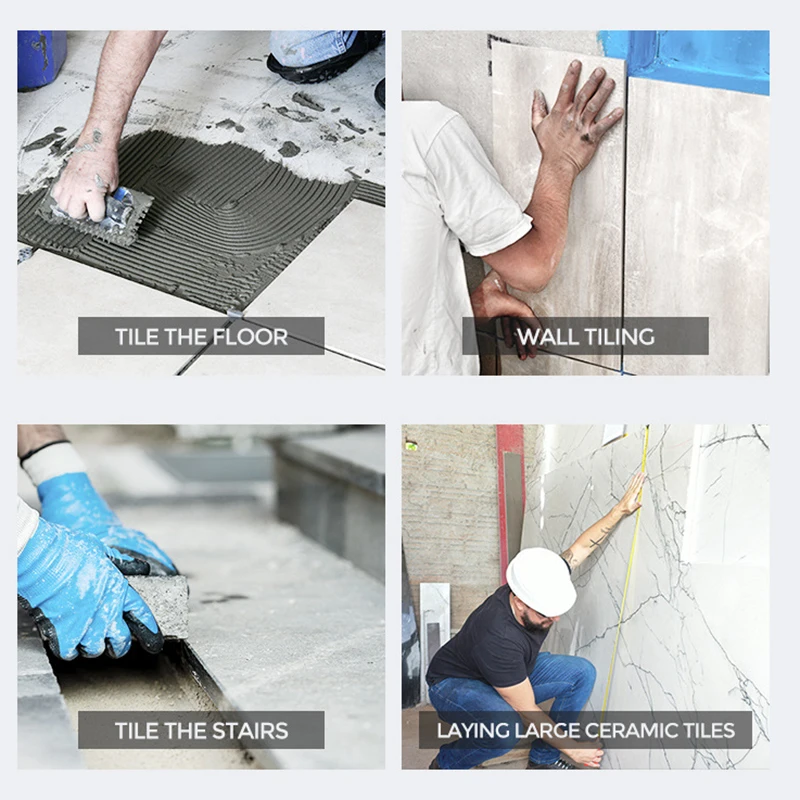 TILE THE FLOOR

WALL TILING

TILE THE STAIRS

LAYING LARGE CERAMIC TILES