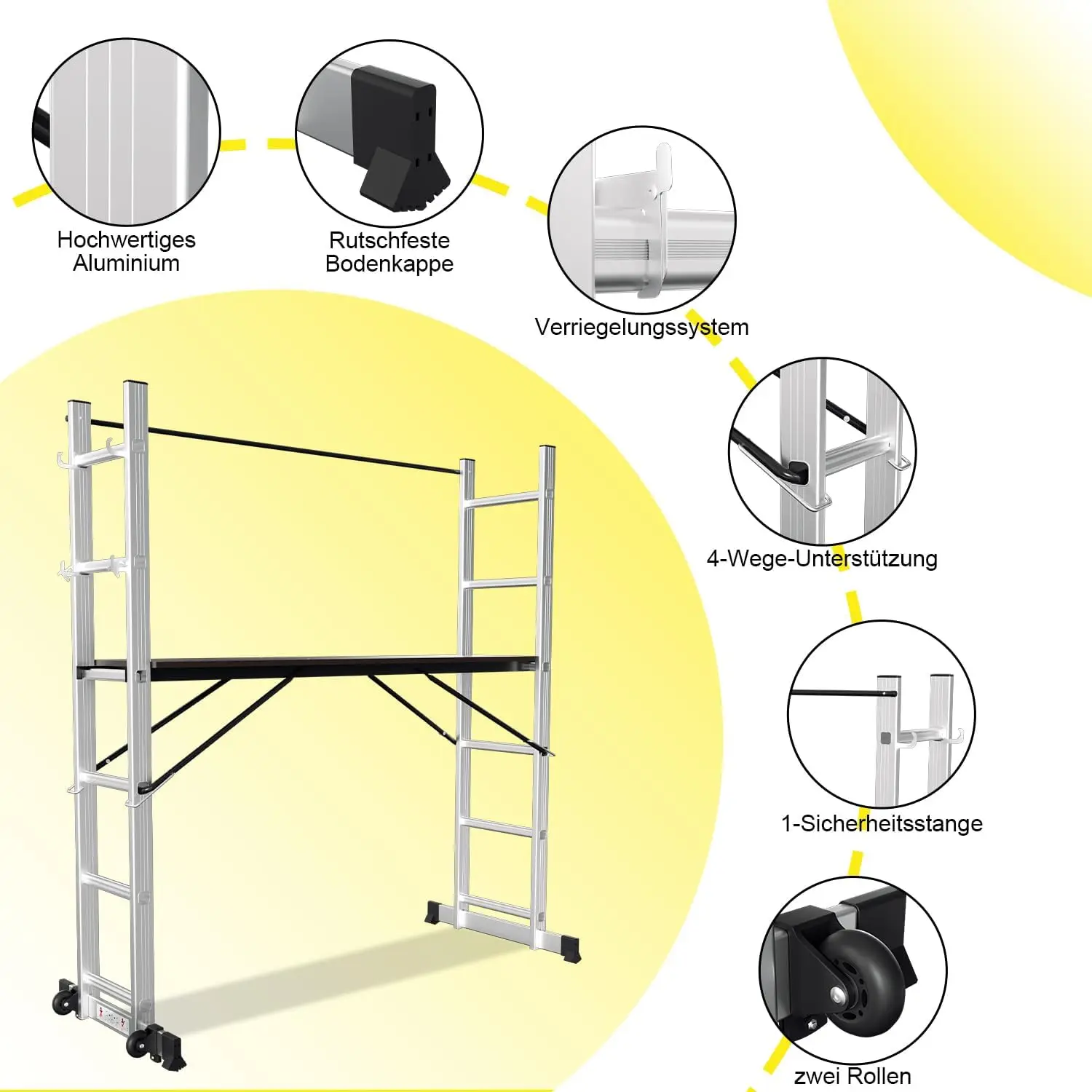 Hochwertiges Aluminium

Rutschfeste Bodenkappe

Verriegelungssystem

4-Wege-Unterstützung

1-Sicherheitsstange

zwei Rollen