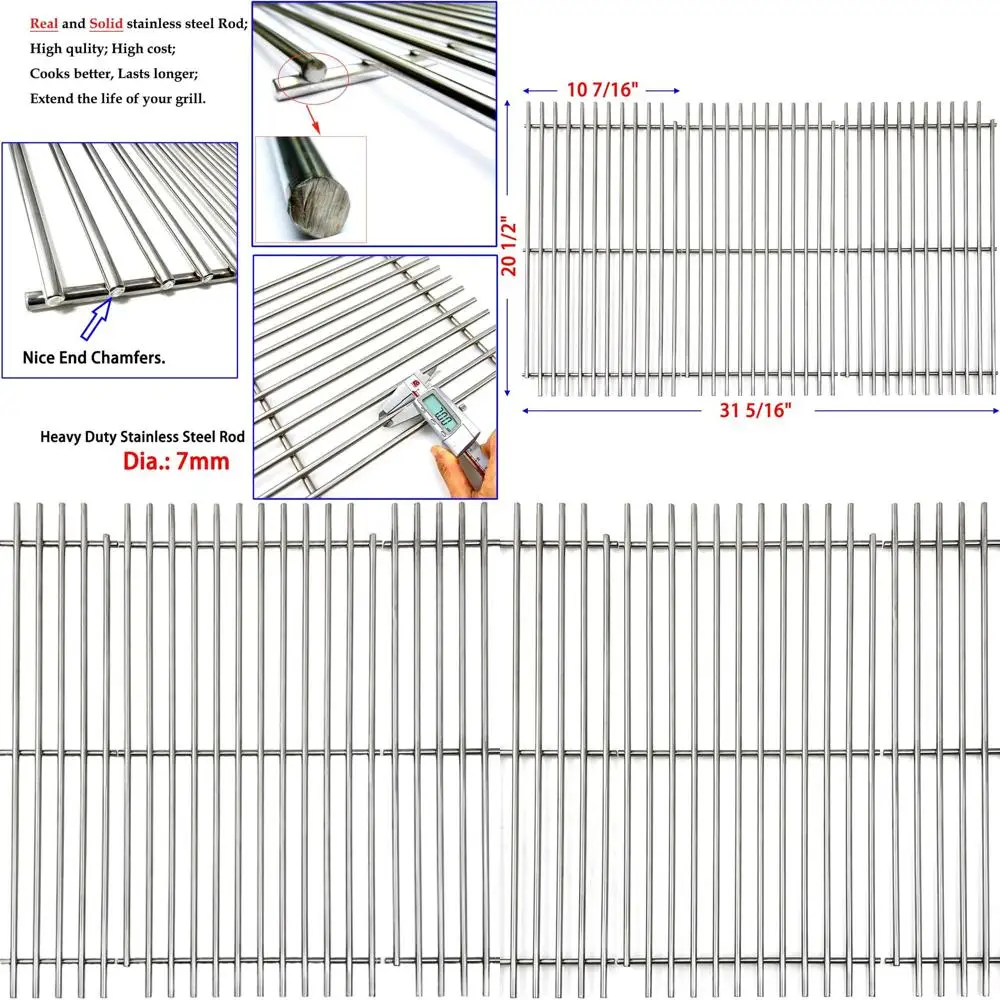 Real and Solid stainless steel Rod;
High qulity; High cost;
Cooks better, Lasts longer;
Extend the life of your grill.

Nice End Chamfers.

Heavy Duty Stainless Steel Rod
Dia.: 7mm

7.00

10 7/16"

20 1/2"

31 5/16"