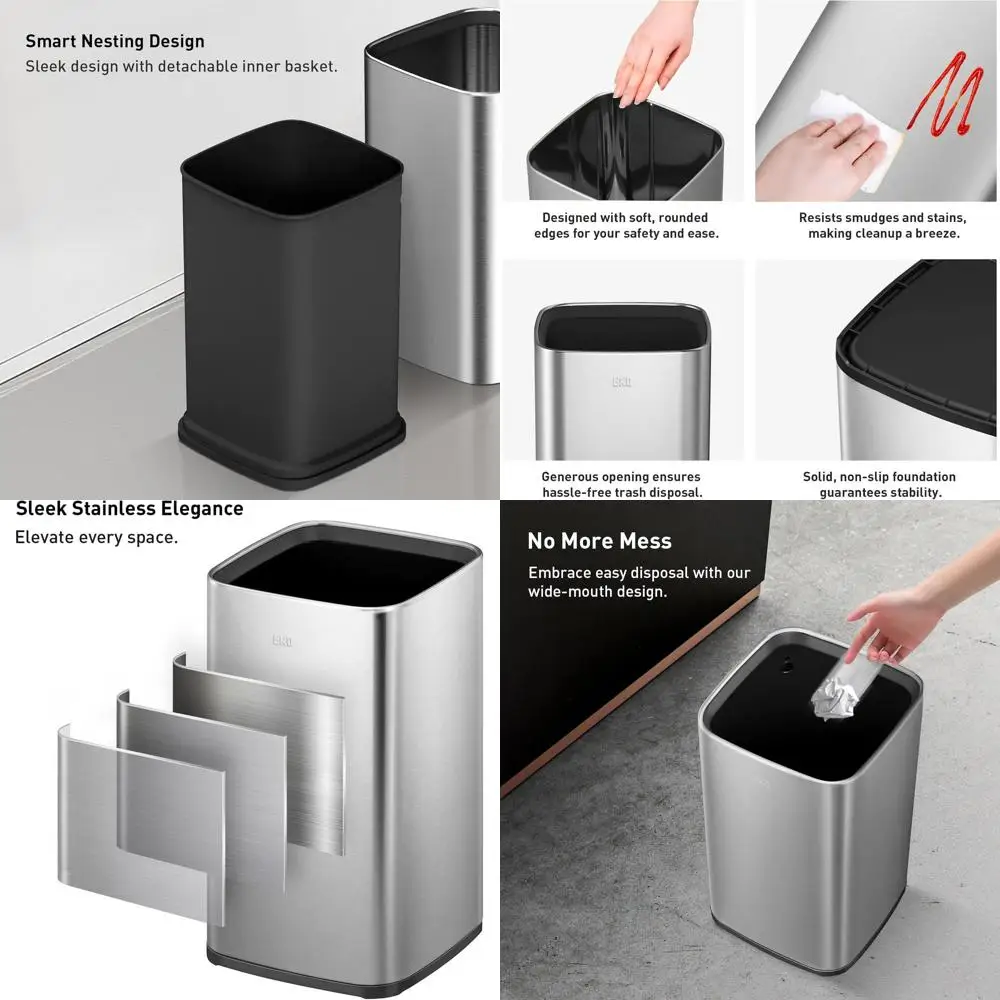 Smart Nesting Design
Sleek design with detachable inner basket.

Designed with soft, rounded edges for your safety and ease.

Resists smudges and stains, making cleanup a breeze.

EKO

Generous opening ensures hassle-free trash disposal.

Solid, non-slip foundation guarantees stability.

Sleek Stainless Elegance
Elevate every space.

EKO

No More Mess
Embrace easy disposal with our wide-mouth design.