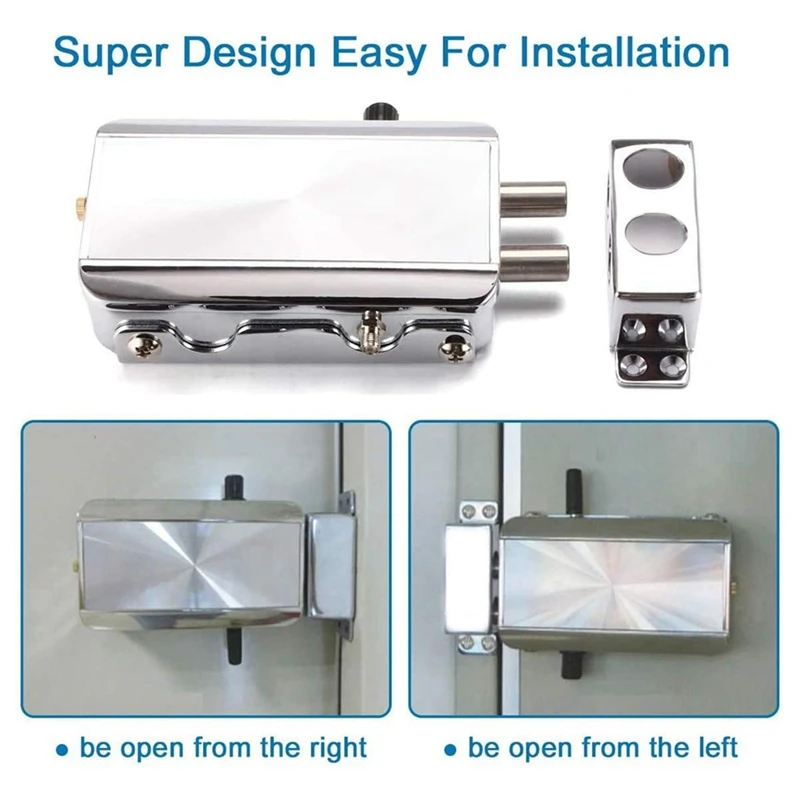 Super Design Easy For Installation

• be open from the right

• be open from the left