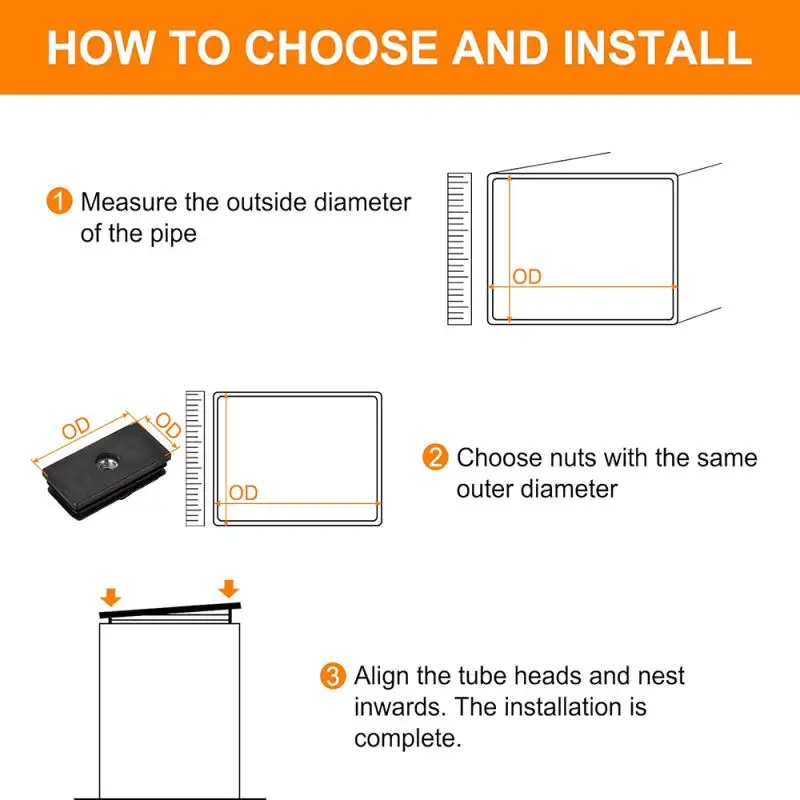 HOW TO CHOOSE AND INSTALL

1 Measure the outside diameter of the pipe

OD

OD

OD

OD

2 Choose nuts with the same outer diameter

3 Align the tube heads and nest inwards. The installation is complete.