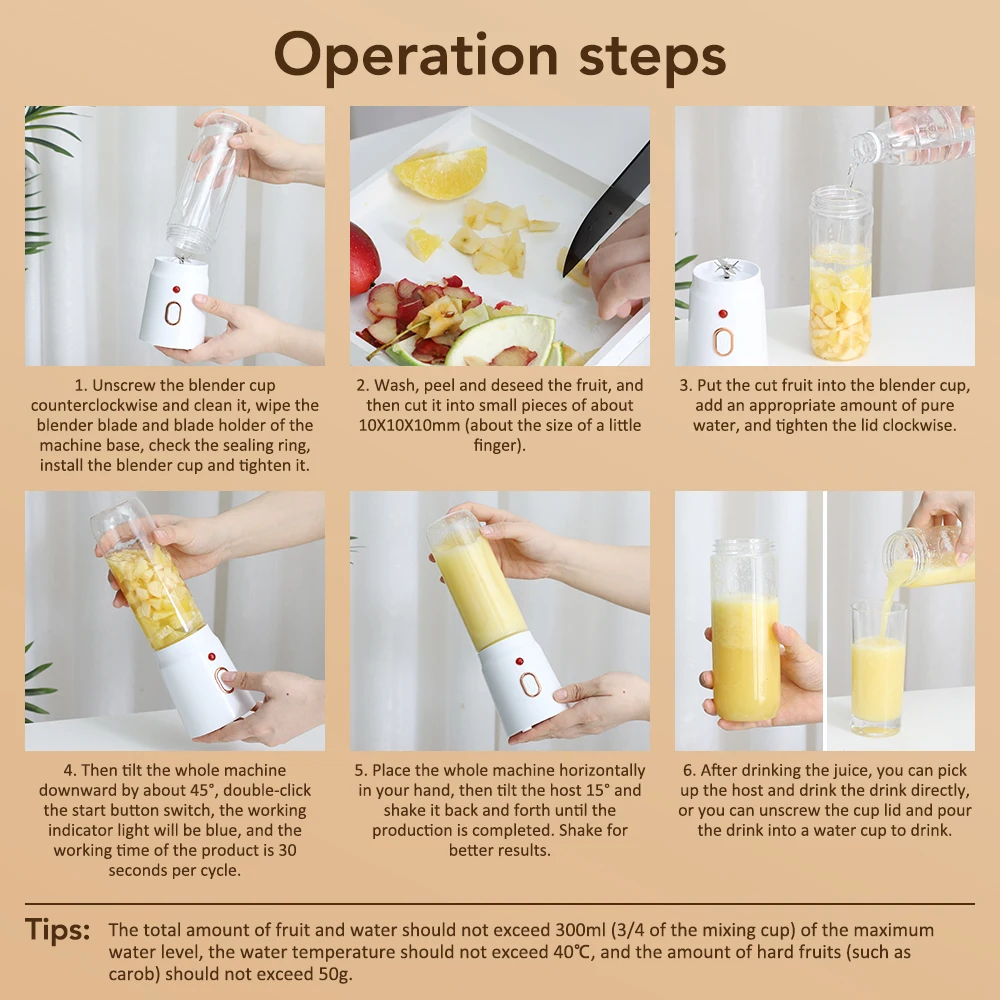 Operation steps

1. Unscrew the blender cup counterclockwise and clean it, wipe the blender blade and blade holder of the machine base, check the sealing ring, install the blender cup and tighten it.

2. Wash, peel and deseed the fruit, and then cut it into small pieces of about 10X10X10mm (about the size of a little finger).

3. Put the cut fruit into the blender cup, add an appropriate amount of pure water, and tighten the lid clockwise.

4. Then tilt the whole machine downward by about 45°, double-click the start button switch, the working indicator light will be blue, and the working time of the product is 30 seconds per cycle.

5. Place the whole machine horizontally in your hand, then tilt the host 15° and shake it back and forth until the production is completed. Shake for better results.

6. After drinking the juice, you can pick up the host and drink the drink directly, or you can unscrew the cup lid and pour the drink into a water cup to drink.

Tips: The total amount of fruit and water should not exceed 300ml (3/4 of the mixing cup) of the maximum water level, the water temperature should not exceed 40℃, and the amount of hard fruits (such as carob) should not exceed 50g.