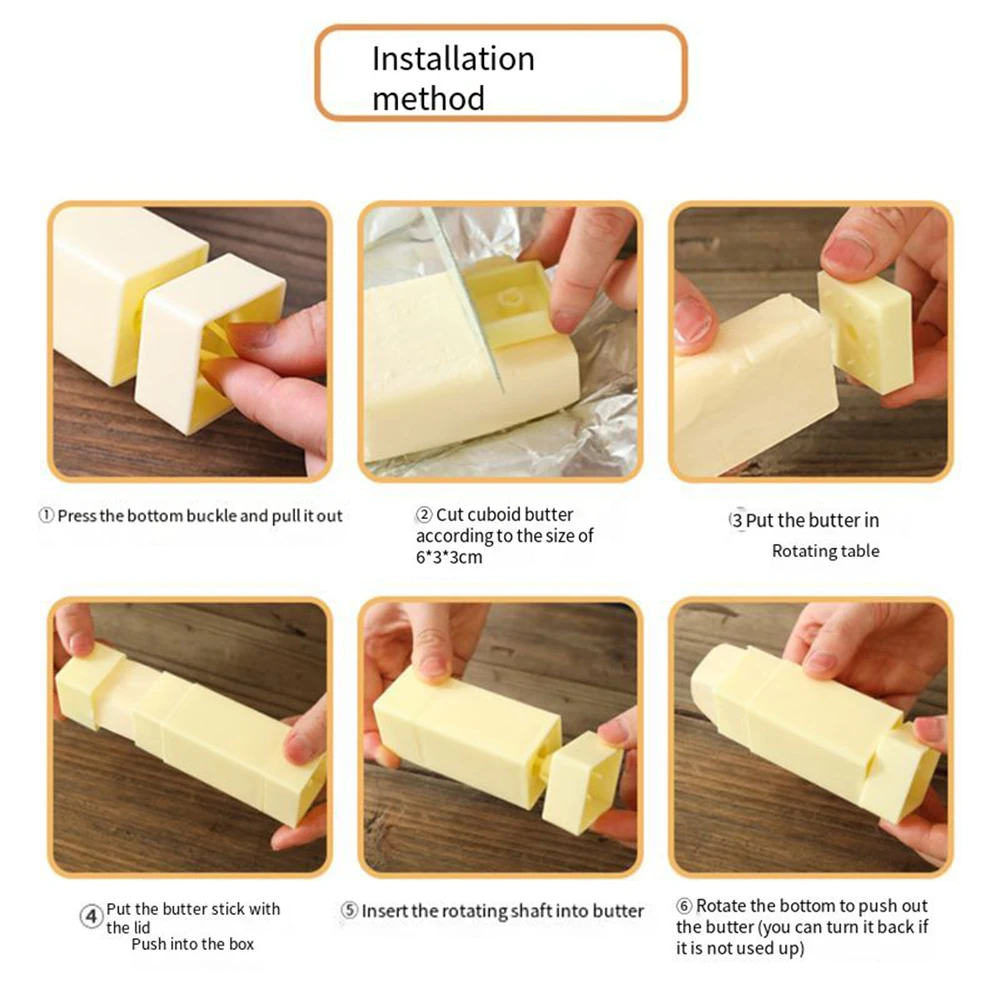 Installation method

① Press the bottom buckle and pull it out

② Cut cuboid butter according to the size of 6*3*3cm

3 Put the butter in
Rotating table

④ Put the butter stick with the lid
Push into the box

⑤ Insert the rotating shaft into butter

⑥ Rotate the bottom to push out the butter (you can turn it back if it is not used up)