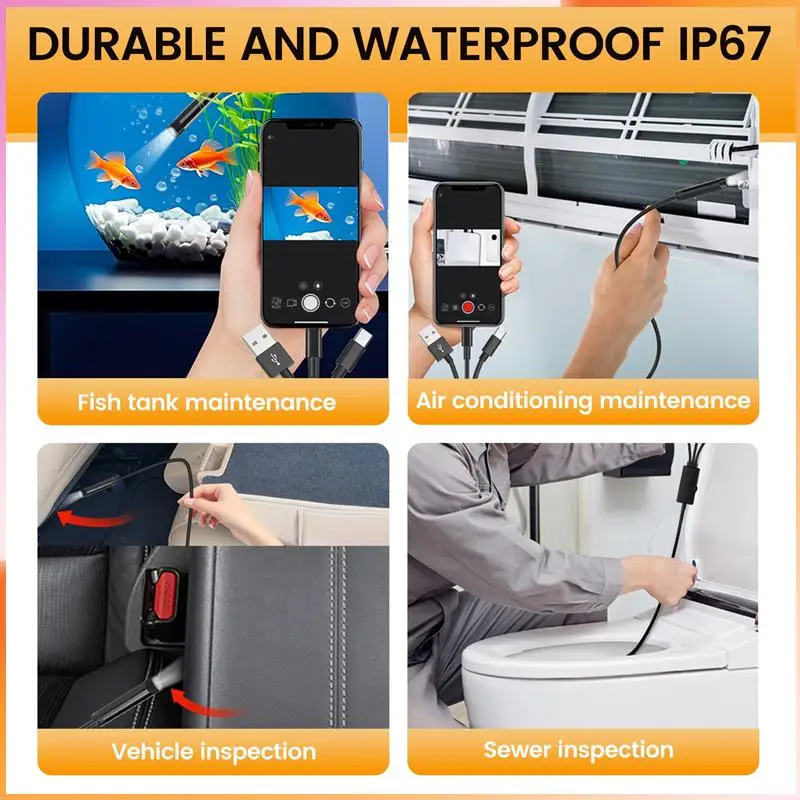 DURABLE AND WATERPROOF IP67

Fish tank maintenance

Air conditioning maintenance

Vehicle inspection

Sewer inspection