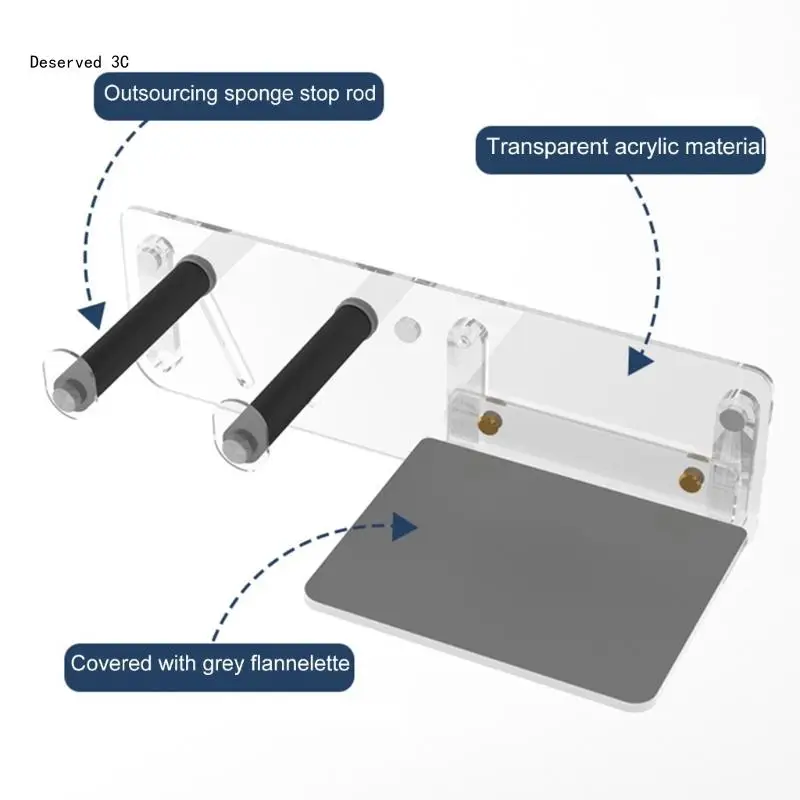 Deserved 3C

Outsourcing sponge stop rod

Transparent acrylic material

Covered with grey flannelette