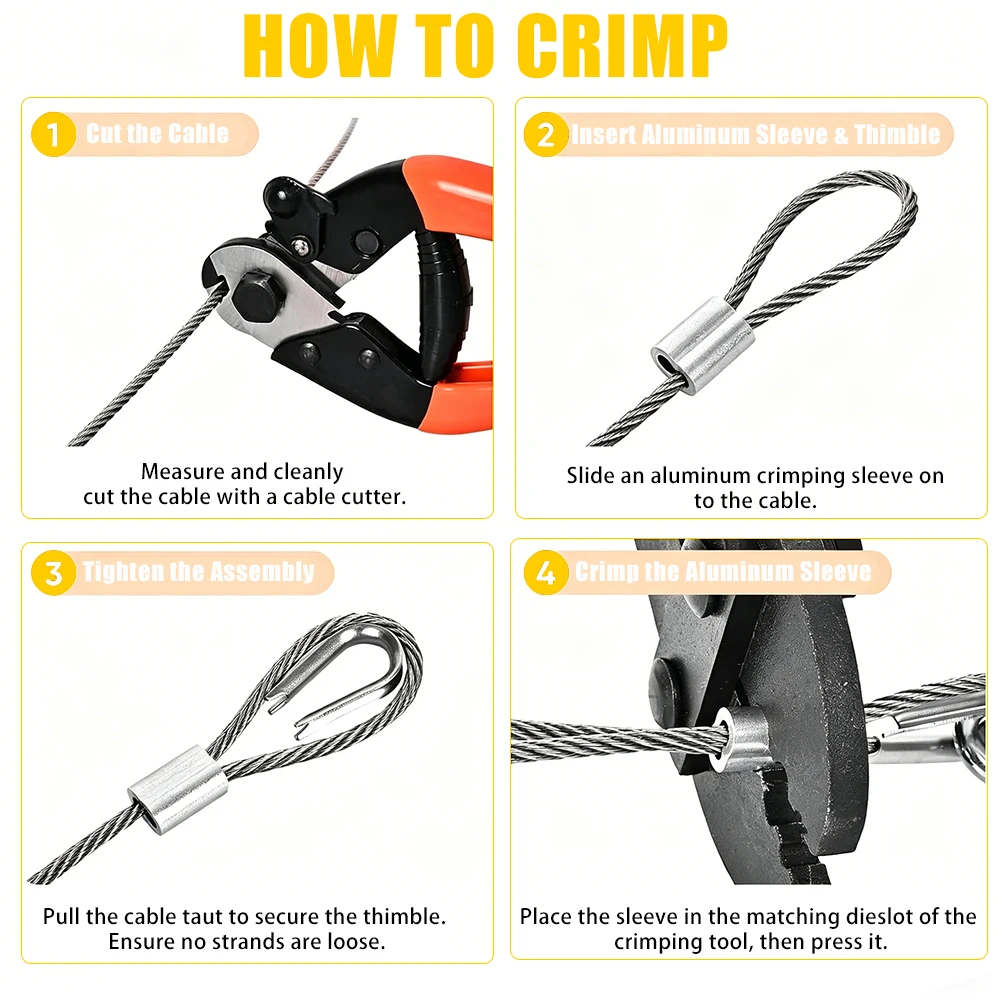 HOW TO CRIMP

1 Cut the Cable

Measure and cleanly cut the cable with a cable cutter.

2 Insert Aluminum Sleeve & Thimble

Slide an aluminum crimping sleeve on to the cable.

3 Tighten the Assembly

Pull the cable taut to secure the thimble. Ensure no strands are loose.

4 Crimp the Aluminum Sleeve

Place the sleeve in the matching dieslot of the crimping tool, then press it.