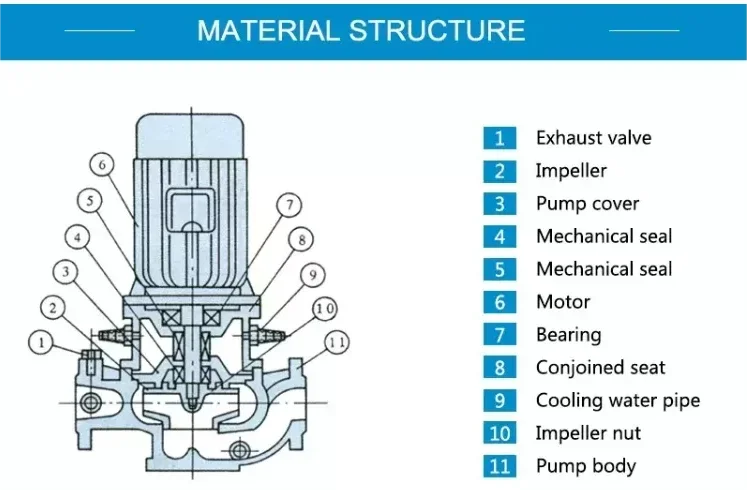 MATERIAL STRUCTURE

6
5
4
3
2
1
7
8
9
10
11

1 Exhaust valve
2 Impeller
3 Pump cover
4 Mechanical seal
5 Mechanical seal
6 Motor
7 Bearing
8 Conjoined seat
9 Cooling water pipe
10 Impeller nut
11 Pump body