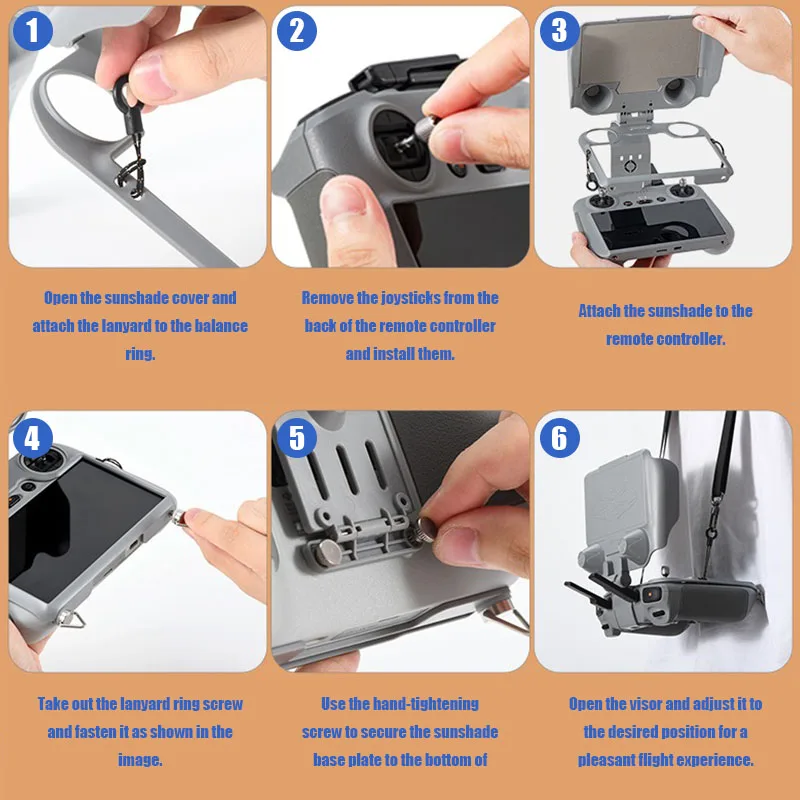 1

Open the sunshade cover and attach the lanyard to the balance ring.

2

Remove the joysticks from the back of the remote controller and install them.

3

Attach the sunshade to the remote controller.

4

Take out the lanyard ring screw and fasten it as shown in the image.

5

Use the hand-tightening screw to secure the sunshade base plate to the bottom of

6

Open the visor and adjust it to the desired position for a pleasant flight experience.