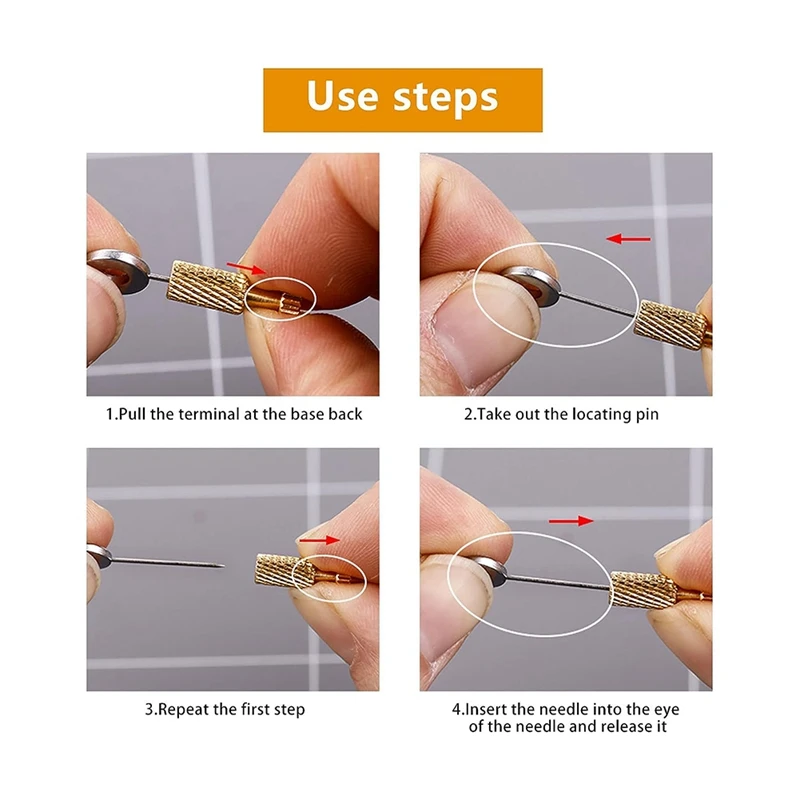 Use steps

1.Pull the terminal at the base back

2.Take out the locating pin

3.Repeat the first step

4.Insert the needle into the eye of the needle and release it