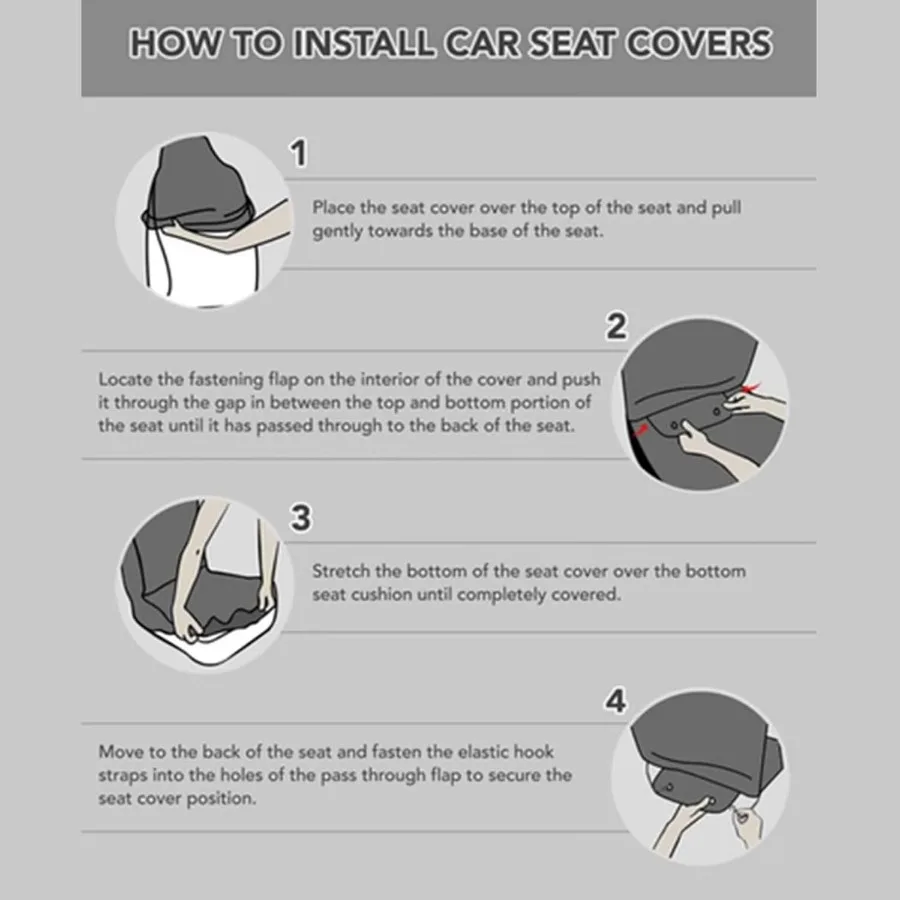 HOW TO INSTALL CAR SEAT COVERS

1

Place the seat cover over the top of the seat and pull gently towards the base of the seat.

2

Locate the fastening flap on the interior of the cover and push it through the gap in between the top and bottom portion of the seat until it has passed through to the back of the seat.

3

Stretch the bottom of the seat cover over the bottom seat cushion until completely covered.

4

Move to the back of the seat and fasten the elastic hook straps into the holes of the pass through flap to secure the seat cover position.