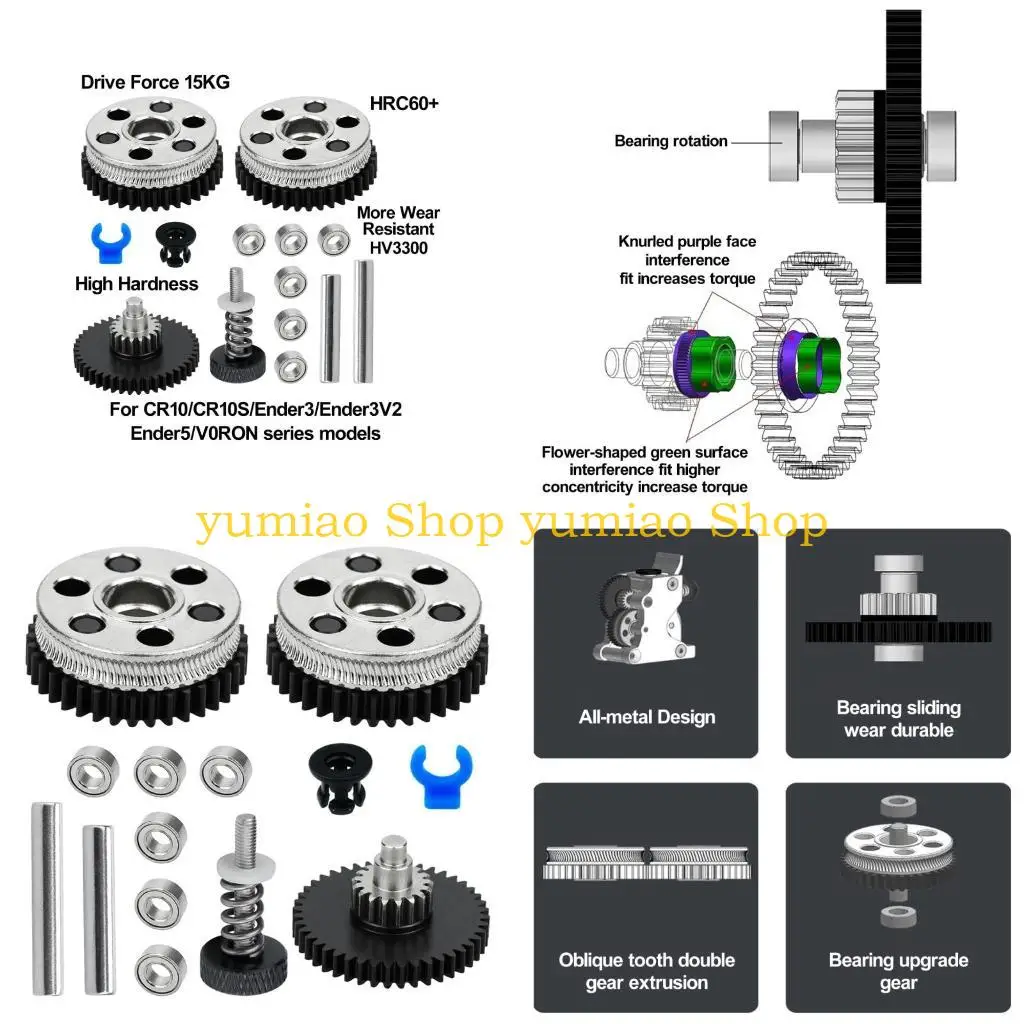 Drive Force 15KG

HRC60+

More Wear Resistant HV3300

High Hardness

For CR10/CR10S/Ender3/Ender3V2 Ender5/V0RON series models

Bearing rotation

Knurled purple face interference fit increases torque

Flower-shaped green surface interference fit higher concentricity increase torque

yumiao Shop yumiao Shop

All-metal Design

Bearing sliding wear durable

Oblique tooth double gear extrusion

Bearing upgrade gear