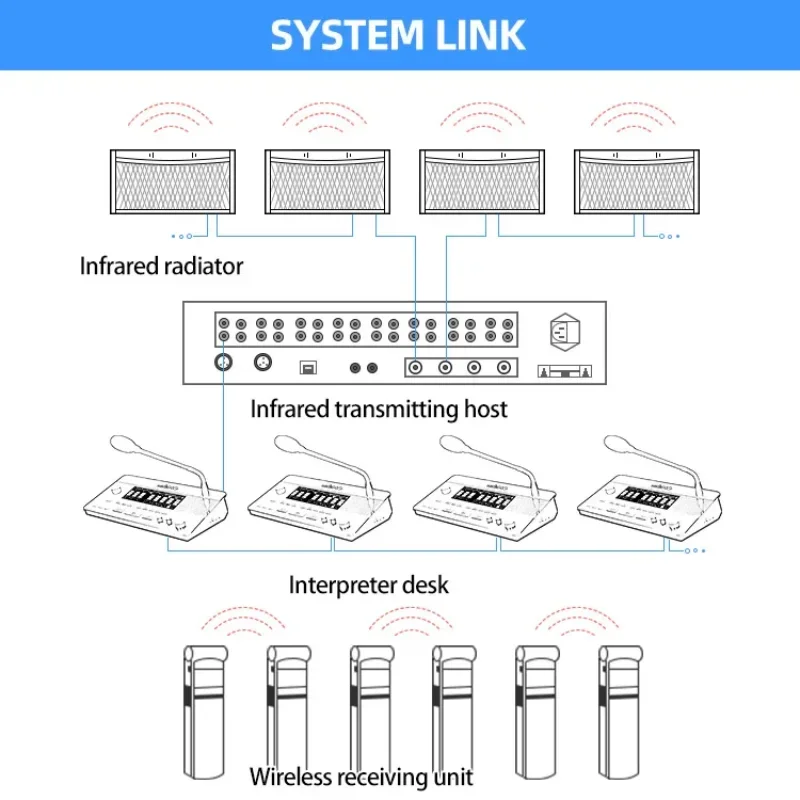 SYSTEM LINK

Infrared radiator

Infrared transmitting host

Interpreter desk

Wireless receiving unit