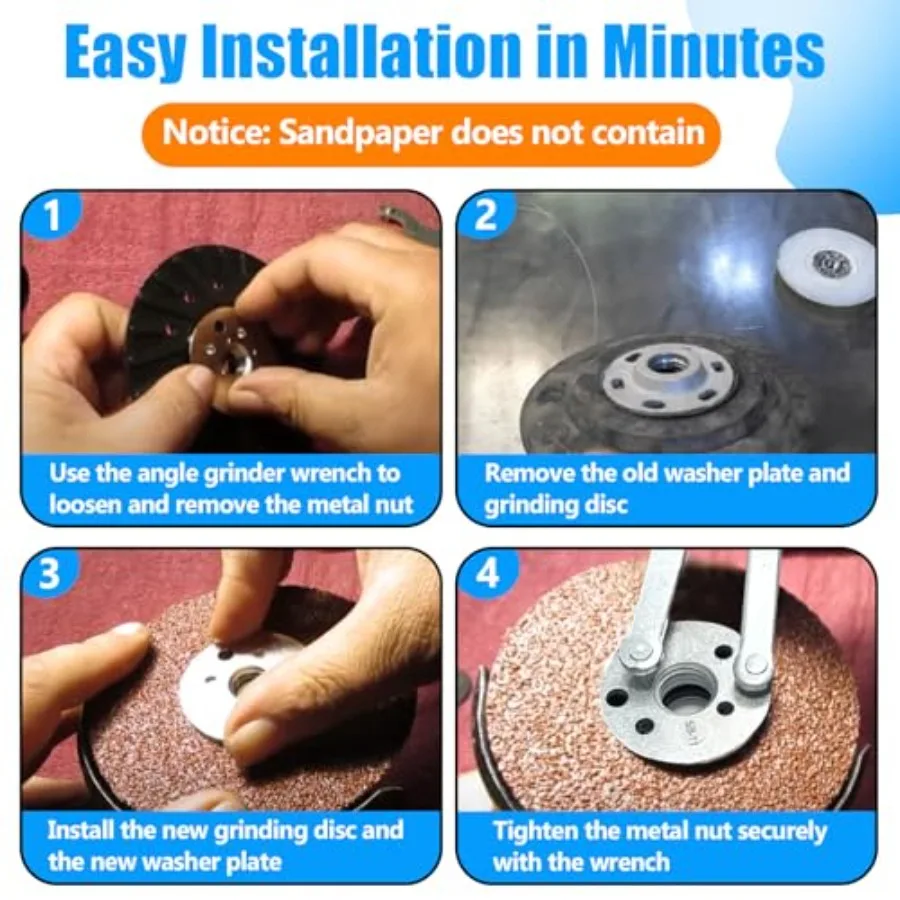 Easy Installation in Minutes

Notice: Sandpaper does not contain

1
Use the angle grinder wrench to loosen and remove the metal nut

2
Remove the old washer plate and grinding disc

3
Install the new grinding disc and the new washer plate

4
Tighten the metal nut securely with the wrench