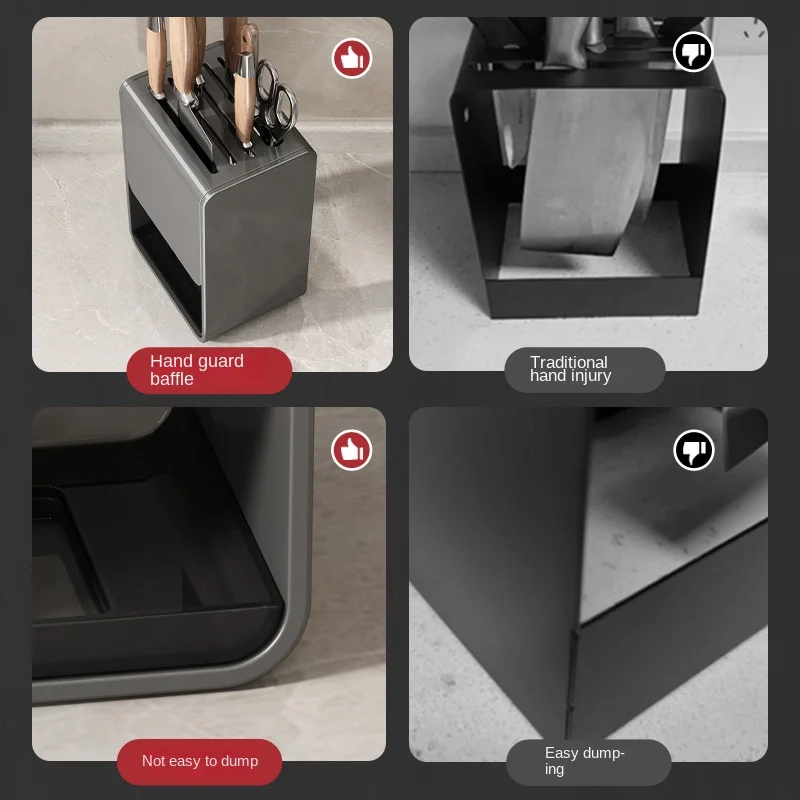 Hand guard baffle

Traditional hand injury

Not easy to dump

Easy dumping