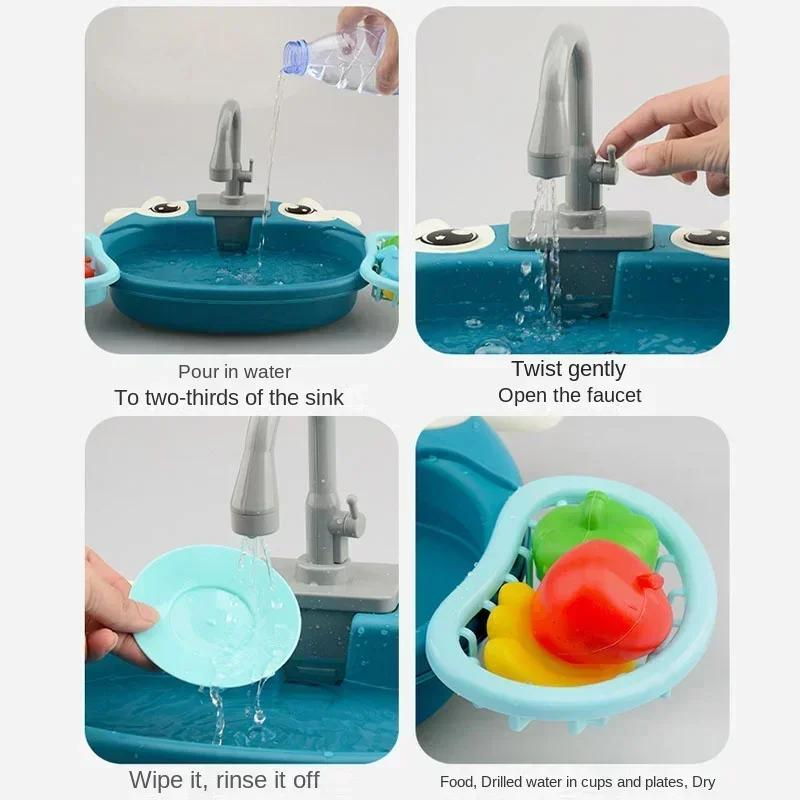 Pour in water
To two-thirds of the sink

Twist gently
Open the faucet

Wipe it, rinse it off

Food, Drilled water in cups and plates, Dry