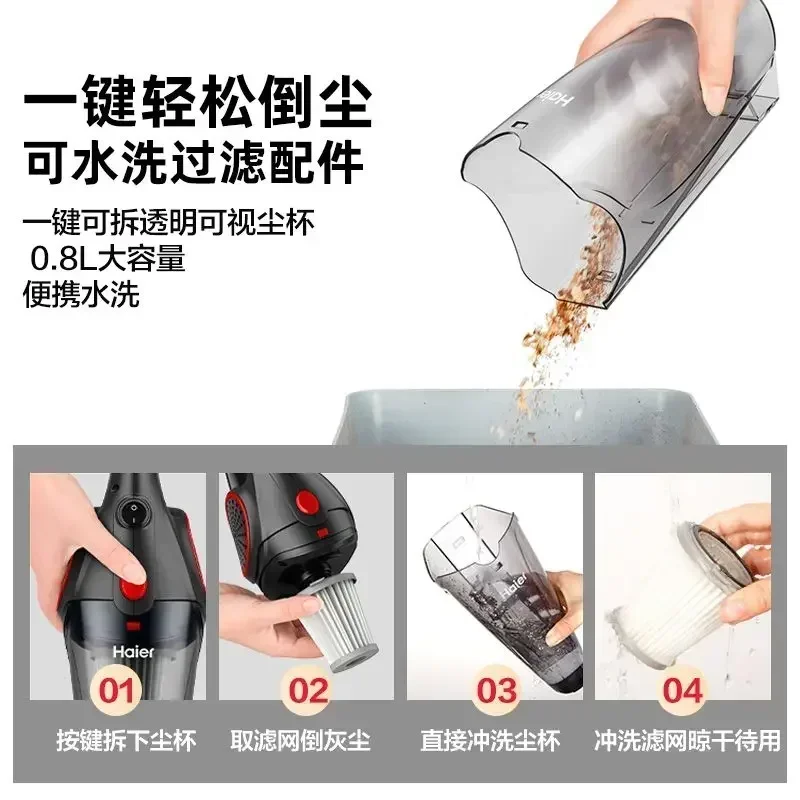 一键轻松倒尘
可水洗过滤配件

一键可拆透明可视尘杯
0.8L大容量
便携水洗

Haier

Haier

01
按键拆下尘杯

02
取滤网倒灰尘

Haier

03
直接冲洗尘杯

04
冲洗滤网晾干待用